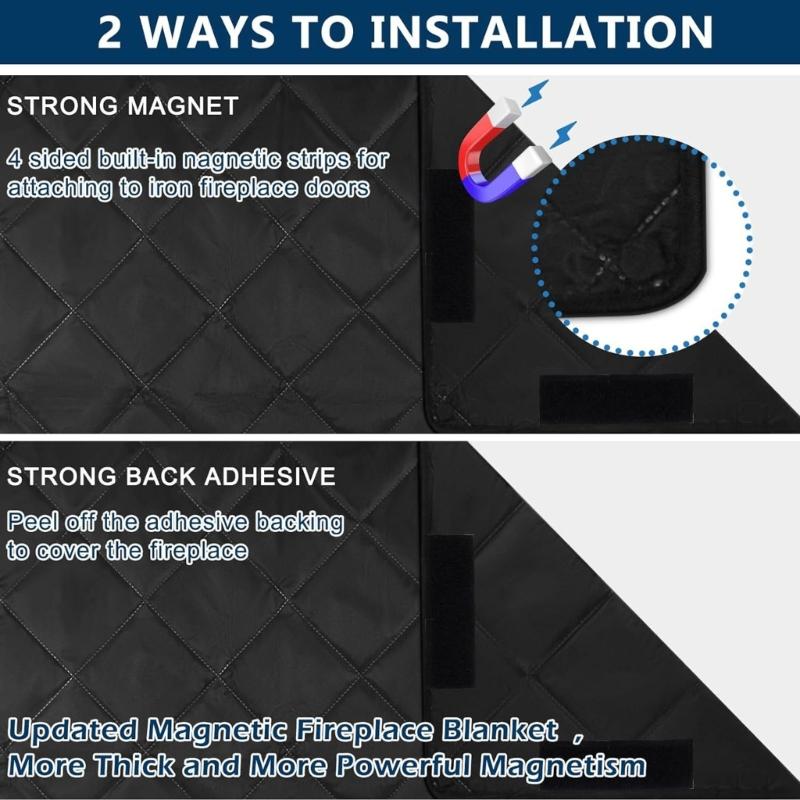 2 WAYS TO INSTALLATION

STRONG MAGNET

4 sided built-in nagnetic strips for attaching to iron fireplace doors

STRONG BACK ADHESIVE

Peel off the adhesive backing to cover the fireplace

Updated Magnetic Fireplace Blanket ,
More Thick and More Powerful Magnetism