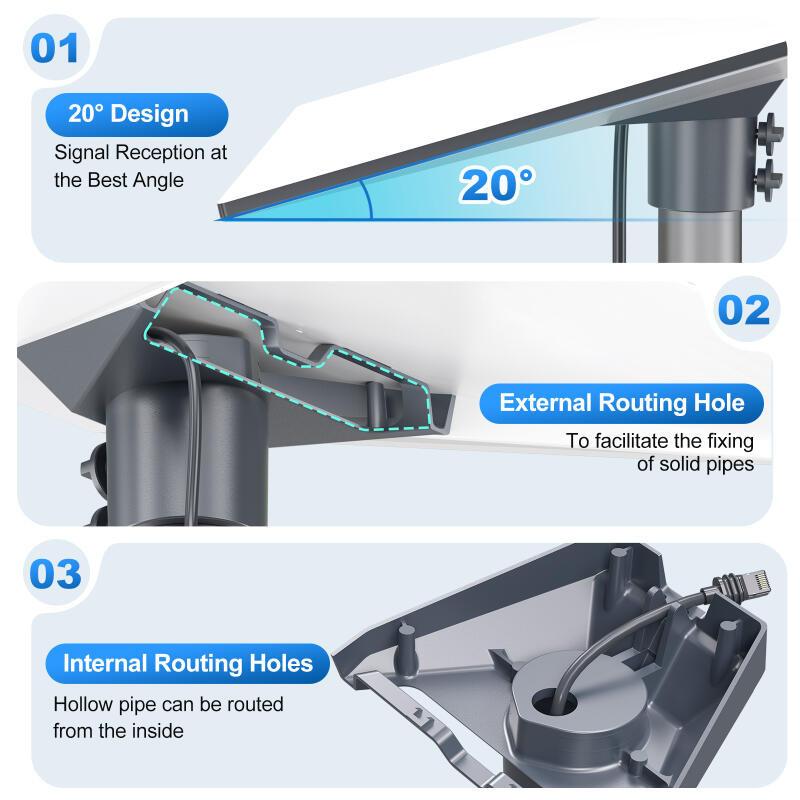 01

20° Design

Signal Reception at the Best Angle

20°

02

External Routing Hole

To facilitate the fixing of solid pipes

03

Internal Routing Holes

Hollow pipe can be routed from the inside