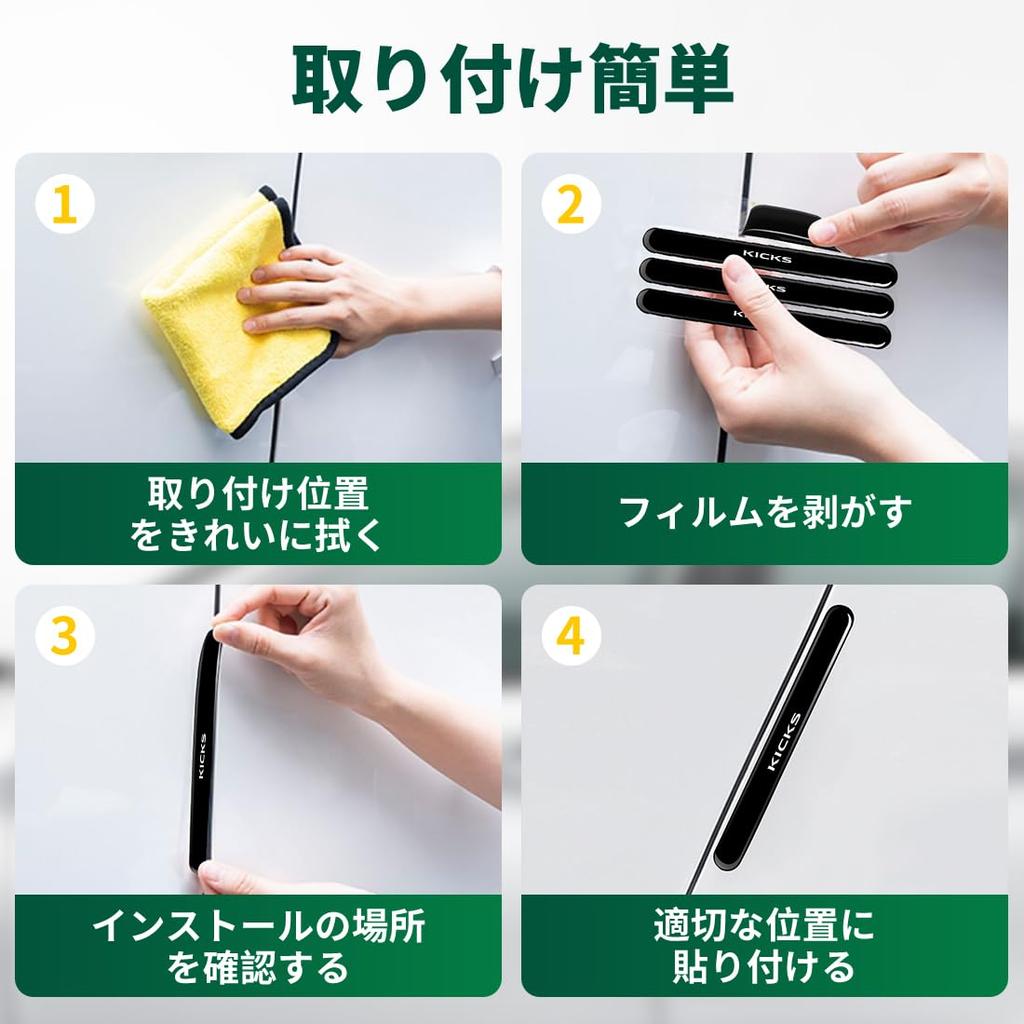 取り付け簡単

1

取り付け位置
をきれいに拭く

2

KICKS

フィルムを剥がす

3

KICKS

インストールの場所
を確認する

4

KICKS

適切な位置に
貼り付ける