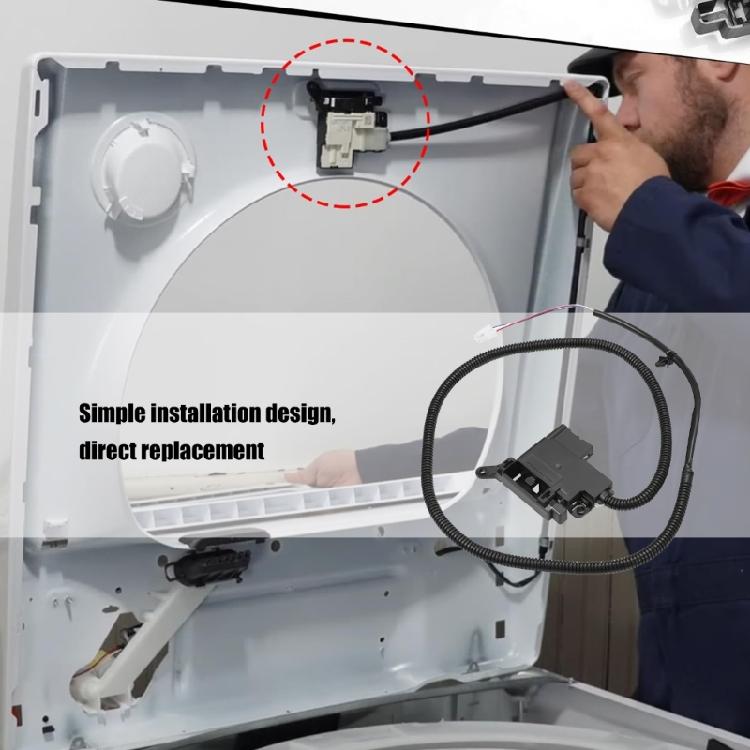 Simple installation design,
direct replacement