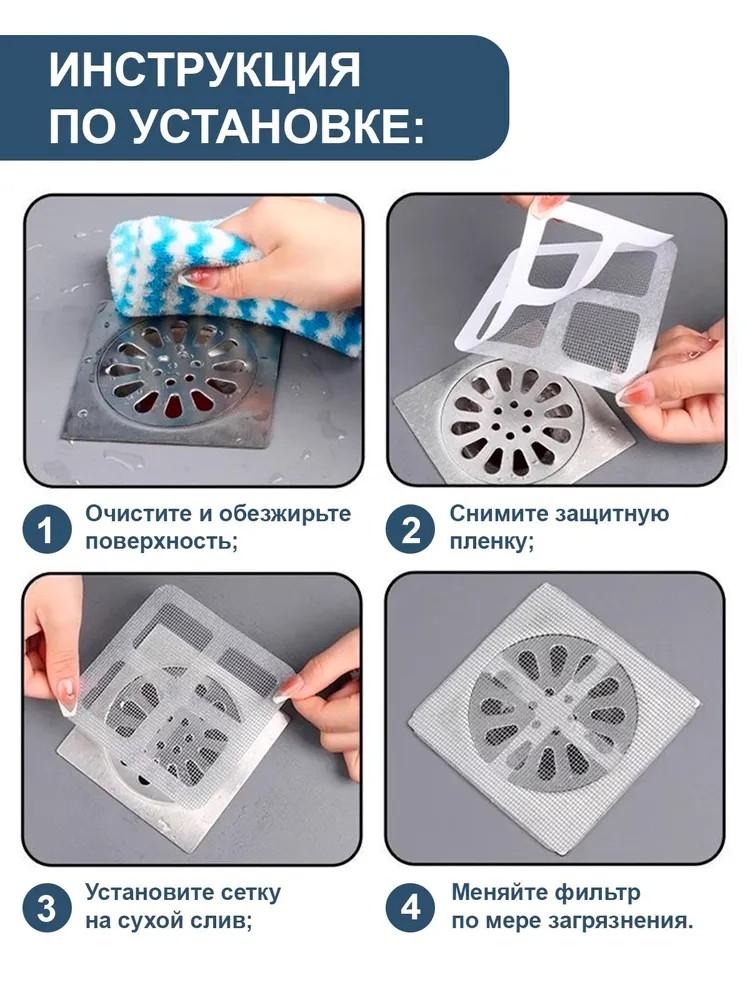 ИНСТРУКЦИЯ ПО УСТАНОВКЕ:

1 Очистите и обезжирьте поверхность;

2 Снимите защитную пленку;

3 Установите сетку на сухой слив;

4 Меняйте фильтр по мере загрязнения.