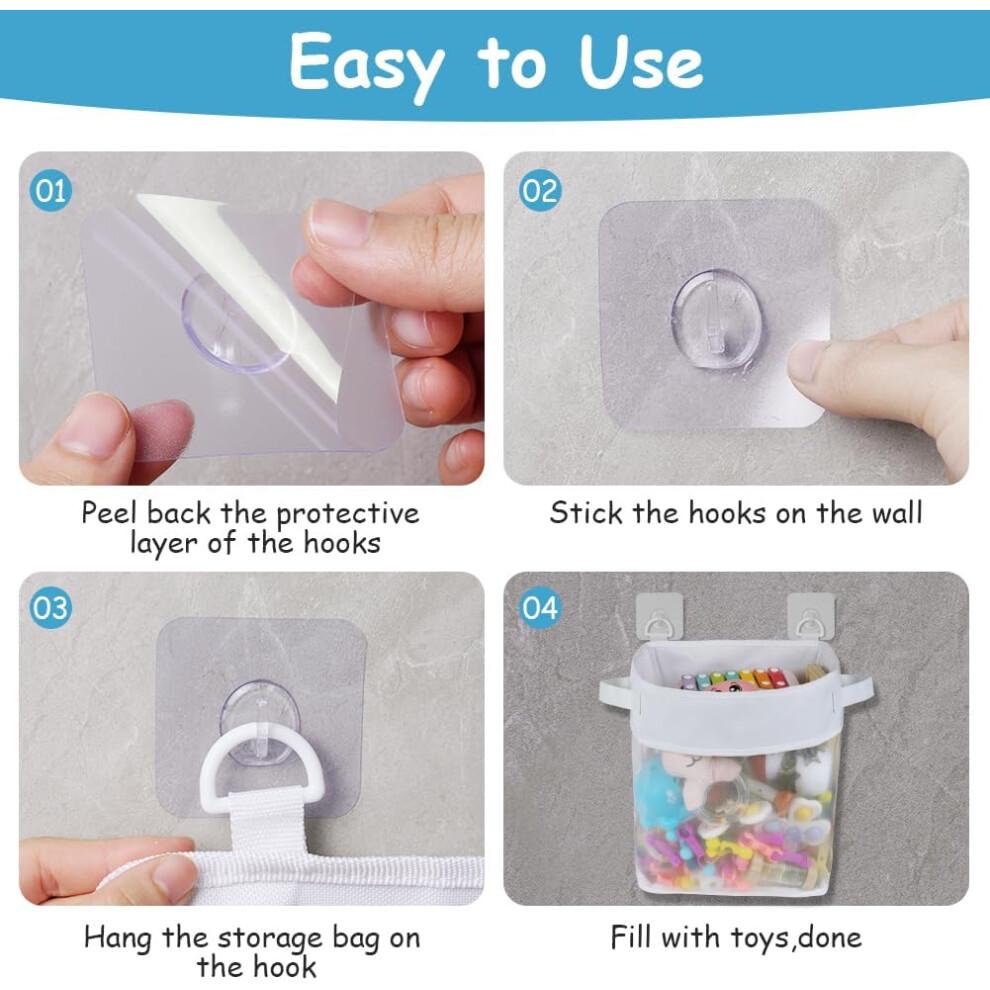 Easy to Use

01

Peel back the protective layer of the hooks

02

Stick the hooks on the wall

03

Hang the storage bag on the hook

04

Fill with toys,done