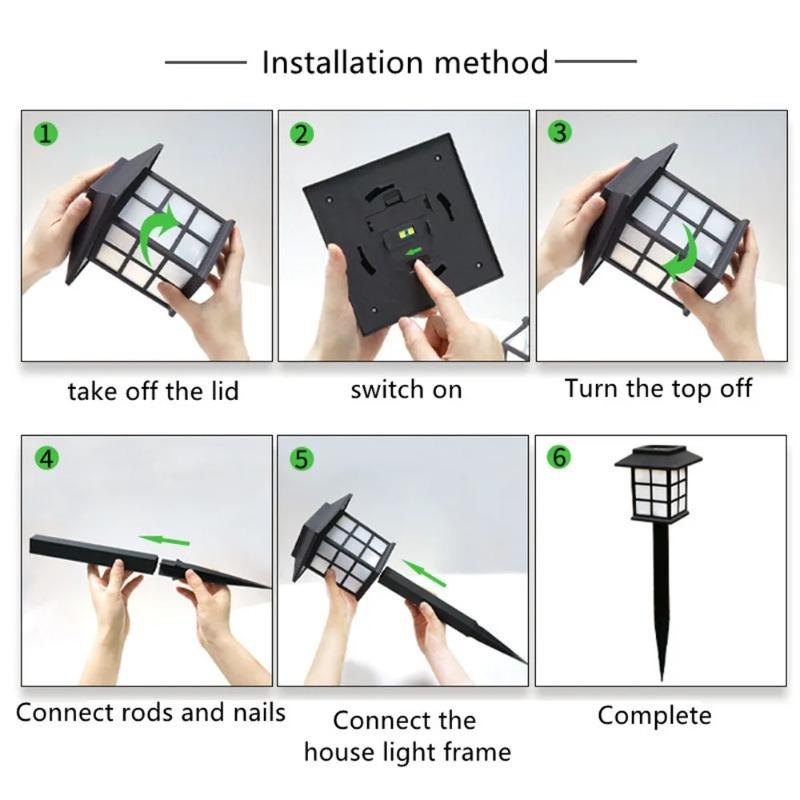 Installation method

1

take off the lid

2

switch on

3

Turn the top off

4

Connect rods and nails

5

Connect the house light frame

6

Complete