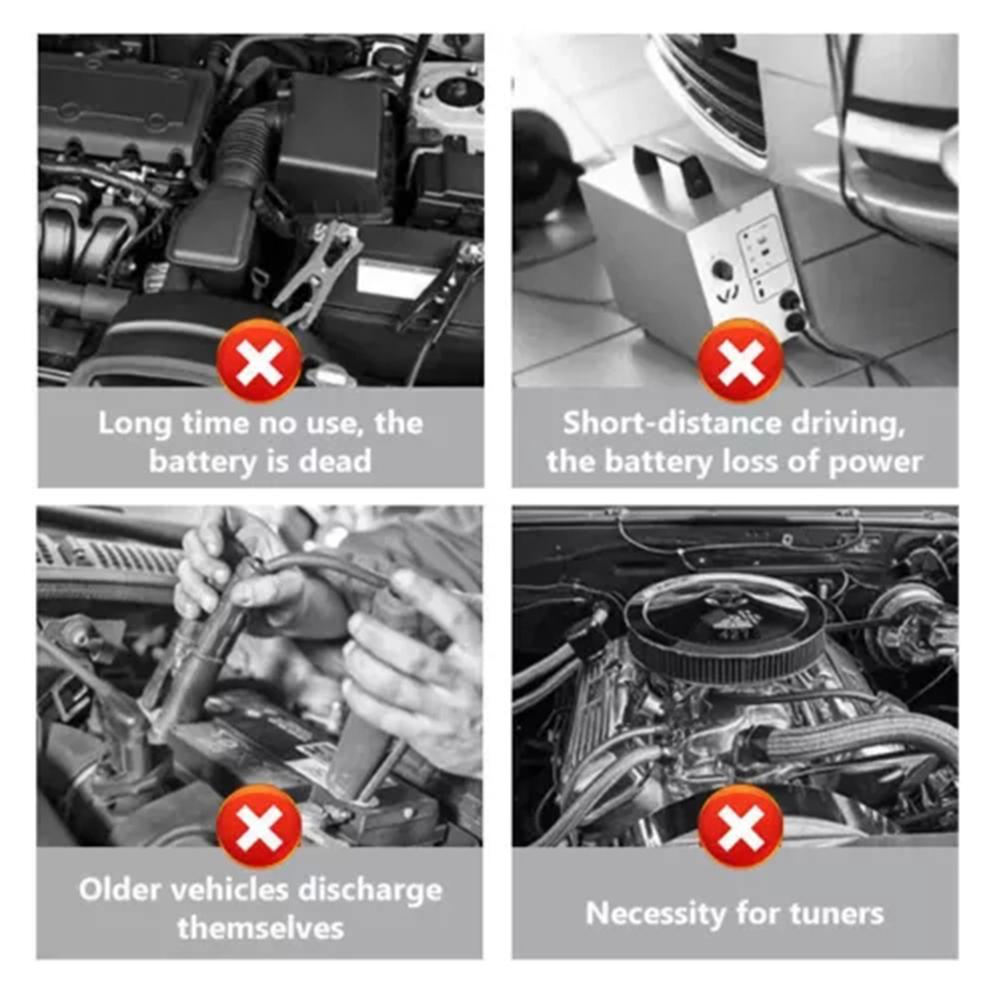 Long time no use, the battery is dead

Short-distance driving, the battery loss of power

Older vehicles discharge themselves

Necessity for tuners