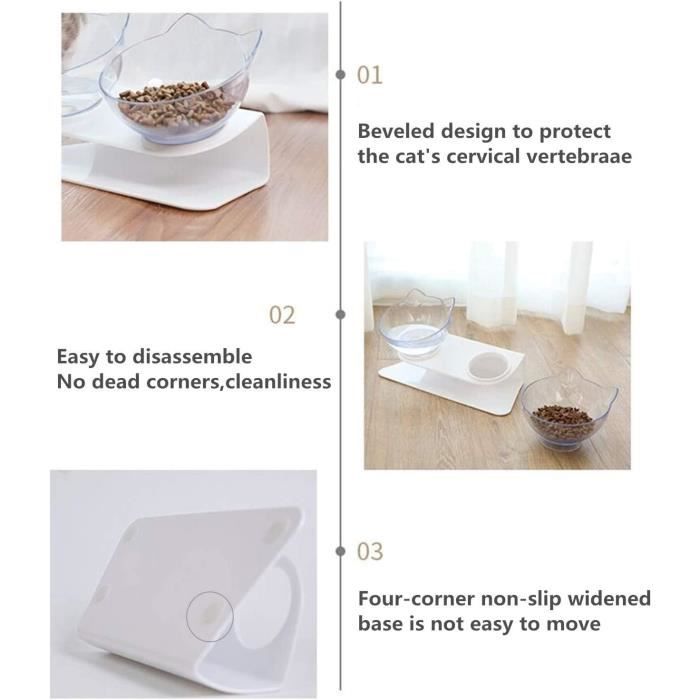 01

Beveled design to protect the cat's cervical vertebraae

02

Easy to disassemble
No dead corners,cleanliness

03

Four-corner non-slip widened base is not easy to move