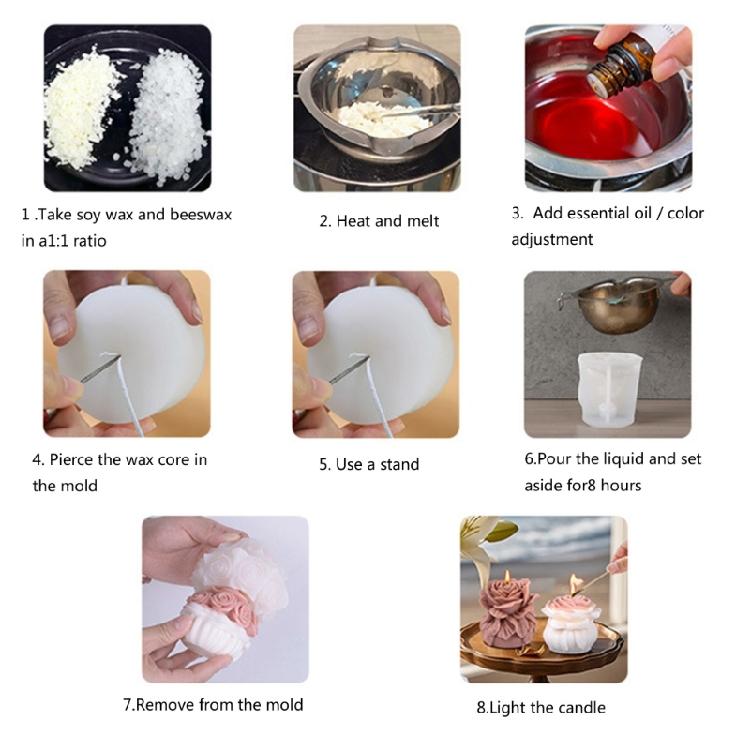 1 .Take soy wax and beeswax in a1:1 ratio

2. Heat and melt

3. Add essential oil / color adjustment

4. Pierce the wax core in the mold

5. Use a stand

6.Pour the liquid and set aside for8 hours

7.Remove from the mold

8.Light the candle