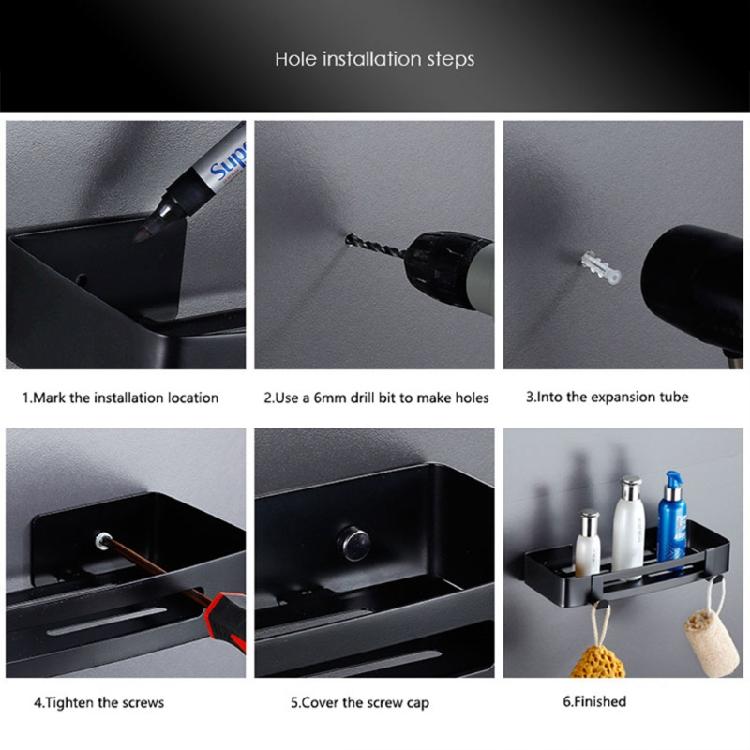 Hole installation steps

Sup

1.Mark the installation location

2.Use a 6mm drill bit to make holes

3.Into the expansion tube

4.Tighten the screws

5.Cover the screw cap

6.Finished