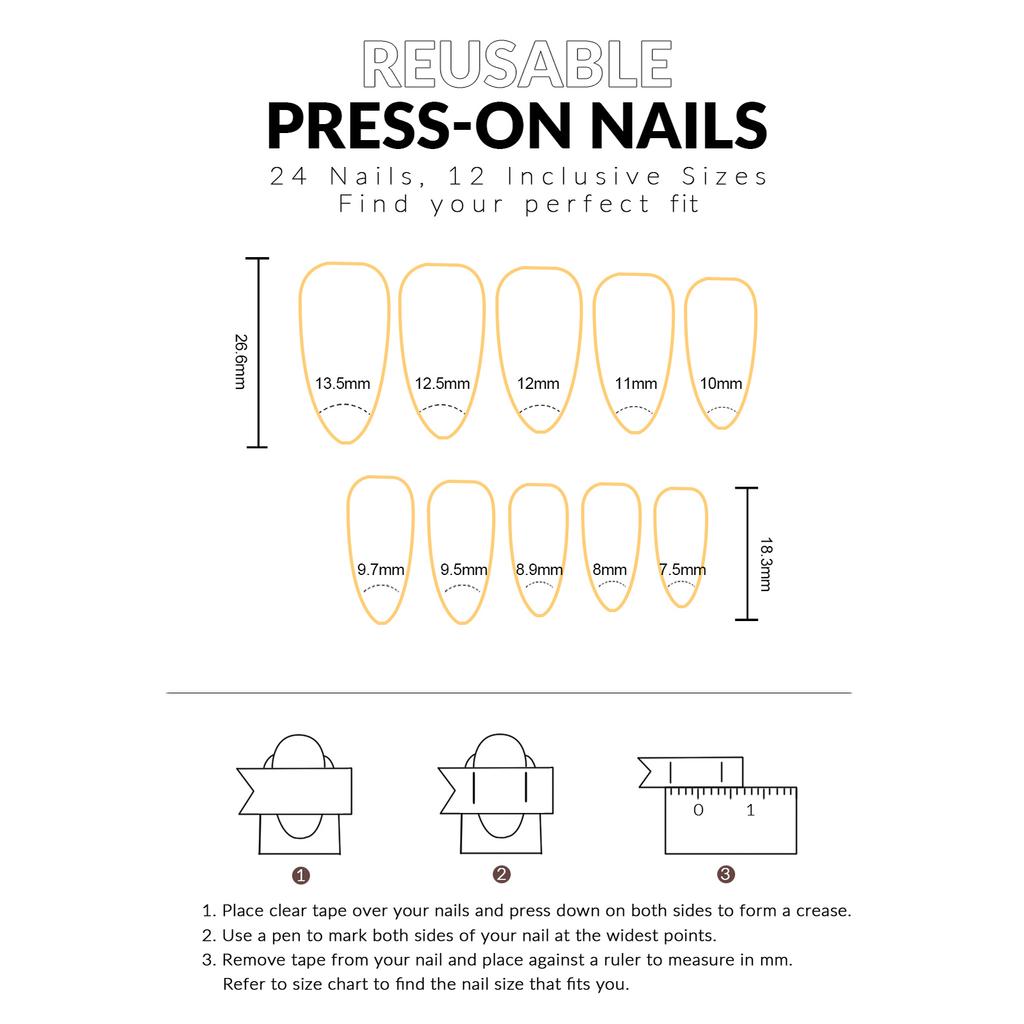 REUSABLE
PRESS-ON NAILS
24 Nails, 12 Inclusive Sizes
Find your perfect fit

26.6mm
13.5mm 12.5mm 12mm 11mm 10mm

9.7mm 9.5mm 8.9mm 8mm 7.5mm
18.3mm

0 1

1 2 3

1. Place clear tape over your nails and press down on both sides to form a crease.
2. Use a pen to mark both sides of your nail at the widest points.
3. Remove tape from your nail and place against a ruler to measure in mm. Refer to size chart to find the nail size that fits you.