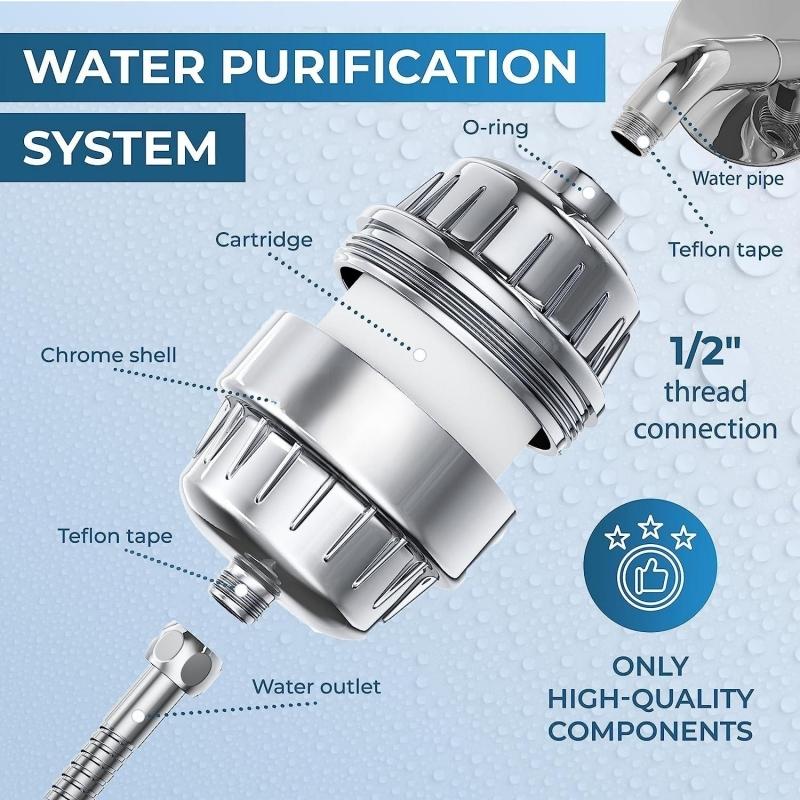 WATER PURIFICATION SYSTEM

O-ring

Water pipe

Teflon tape

Cartridge

Chrome shell

1/2" thread connection

Teflon tape

Water outlet

ONLY HIGH-QUALITY COMPONENTS