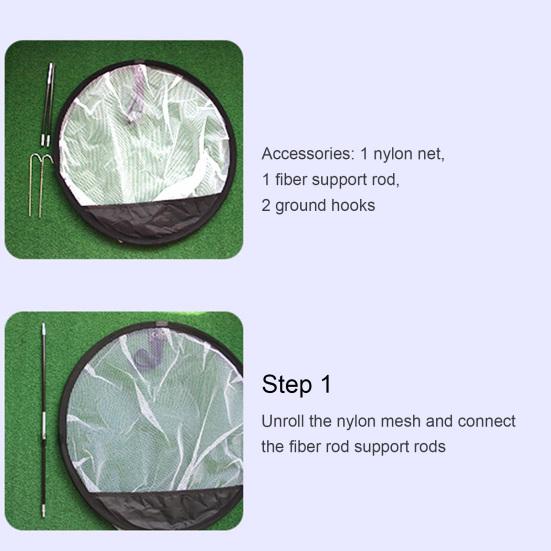 Accessories: 1 nylon net,
1 fiber support rod,
2 ground hooks

Step 1

Unroll the nylon mesh and connect the fiber rod support rods