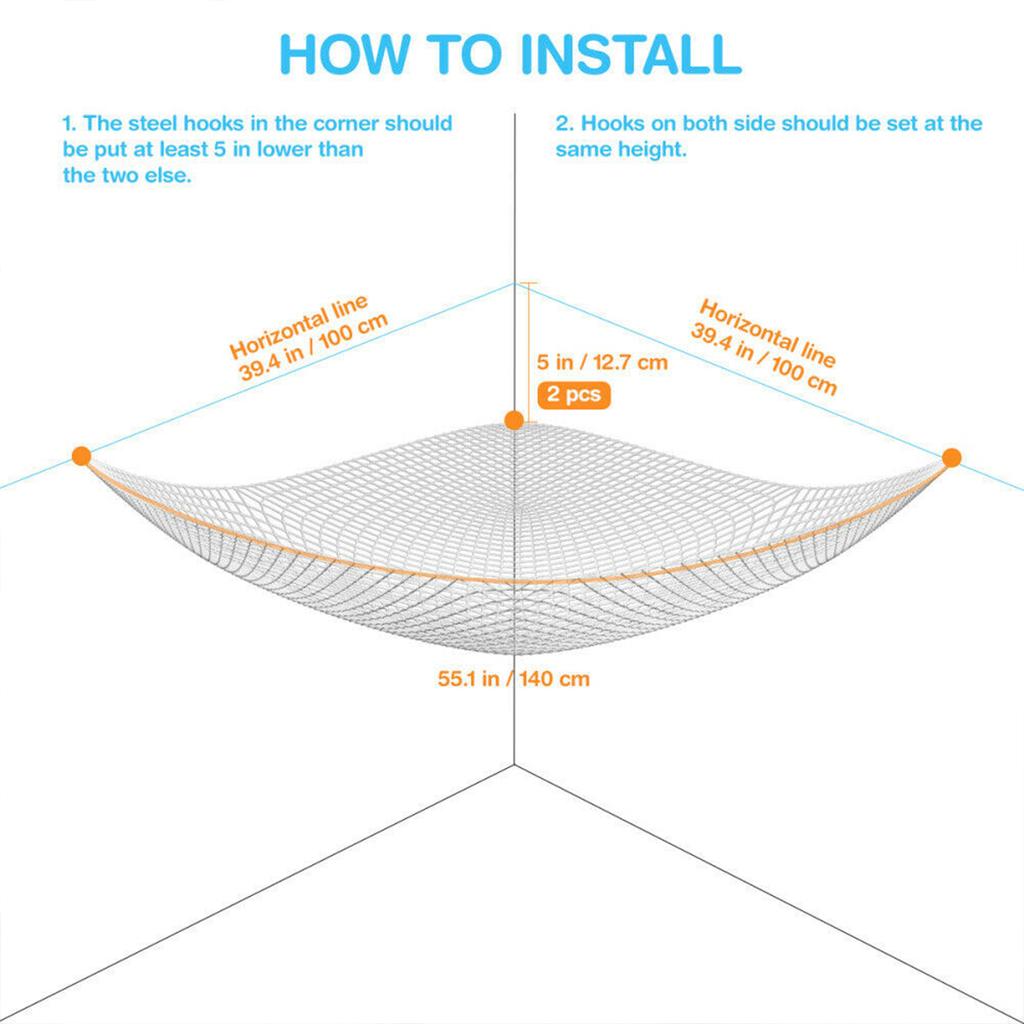 HOW TO INSTALL

1. The steel hooks in the corner should be put at least 5 in lower than the two else.

2. Hooks on both side should be set at the same height.

Horizontal line
39.4 in / 100 cm

5 in / 12.7 cm

2 pcs

Horizontal line
39.4 in / 100 cm

55.1 in / 140 cm