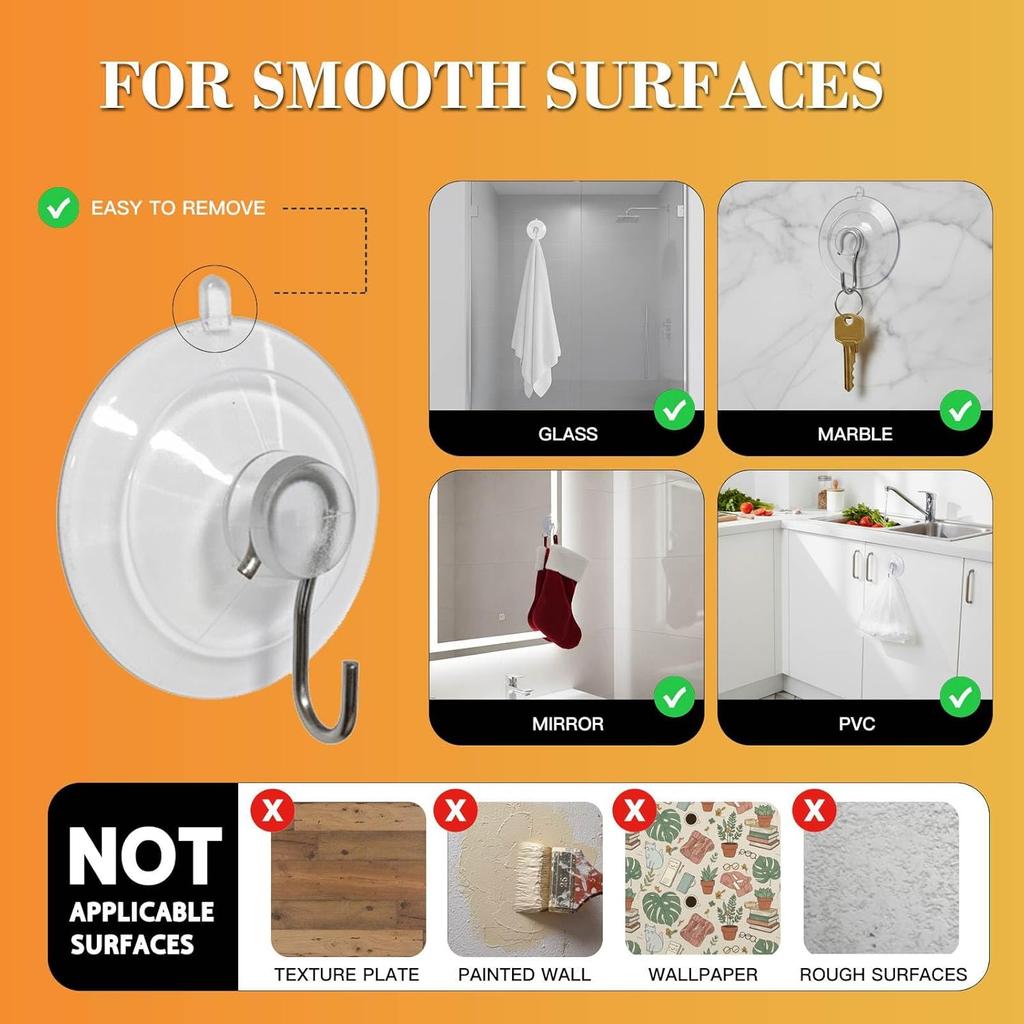 FOR SMOOTH SURFACES

EASY TO REMOVE

GLASS

MARBLE

MIRROR

PVC

NOT
APPLICABLE
SURFACES

X TEXTURE PLATE

X PAINTED WALL

X WALLPAPER

X ROUGH SURFACES