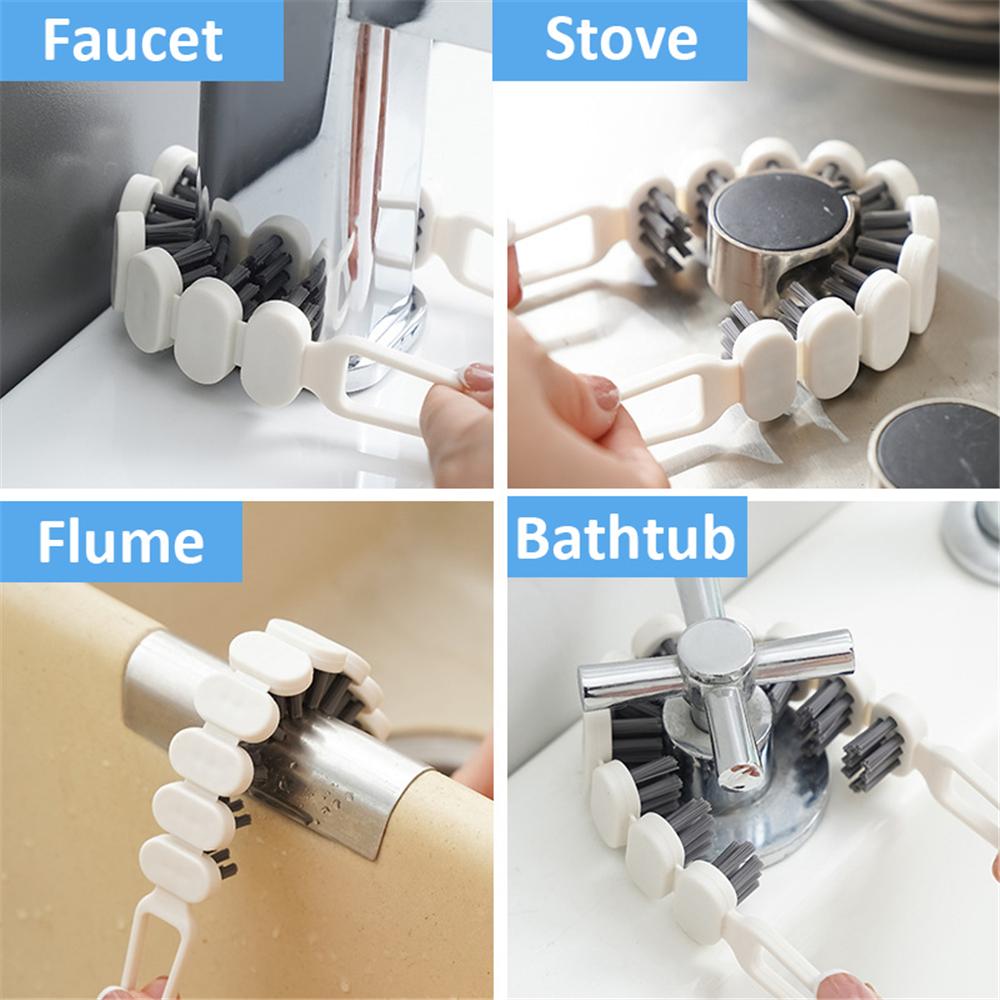 Faucet

Stove

Flume

Bathtub