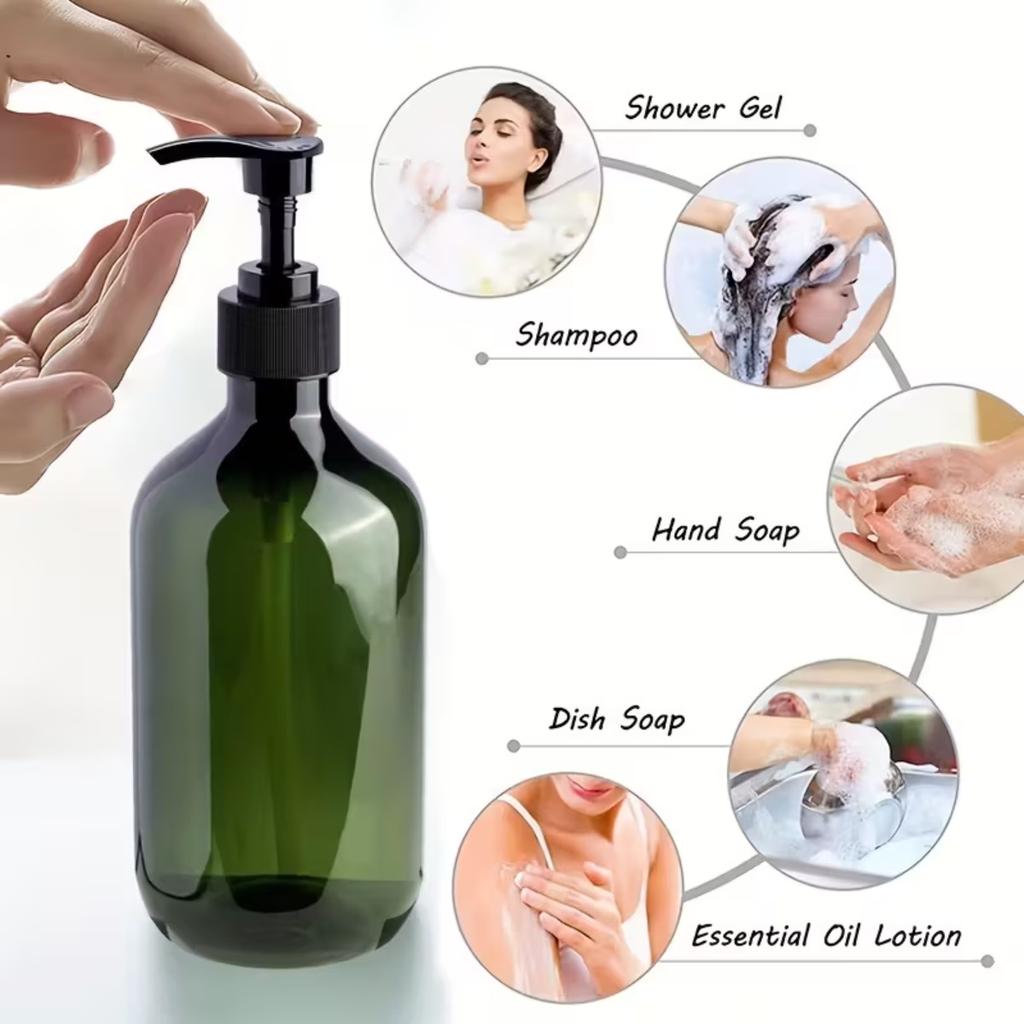 Shower Gel

Shampoo

Hand Soap

Dish Soap

Essential Oil Lotion