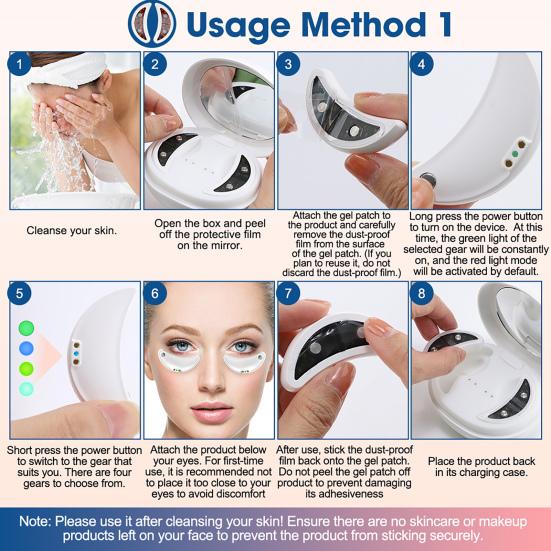 Usage Method 1

1

Cleanse your skin.

2

Open the box and peel off the protective film on the mirror.

3

Attach the gel patch to the product and carefully remove the dust-proof film from the surface of the gel patch. (If you plan to reuse it, do not discard the dust-proof film.)

4

Long press the power button to turn on the device. At this time, the green light of the selected gear will be constantly on, and the red light mode will be activated by default.

5

Short press the power button to switch to the gear that suits you. There are four gears to choose from.

6

Attach the product below your eyes. For first-time use, it is recommended not to place it too close to your eyes to avoid discomfort

7

After use, stick the dust-proof film back onto the gel patch. Do not peel the gel patch off product to prevent damaging its adhesiveness

8

Place the product back in its charging case.

Note: Please use it after cleansing your skin! Ensure there are no skincare or makeup products left on your face to prevent the product from sticking securely.