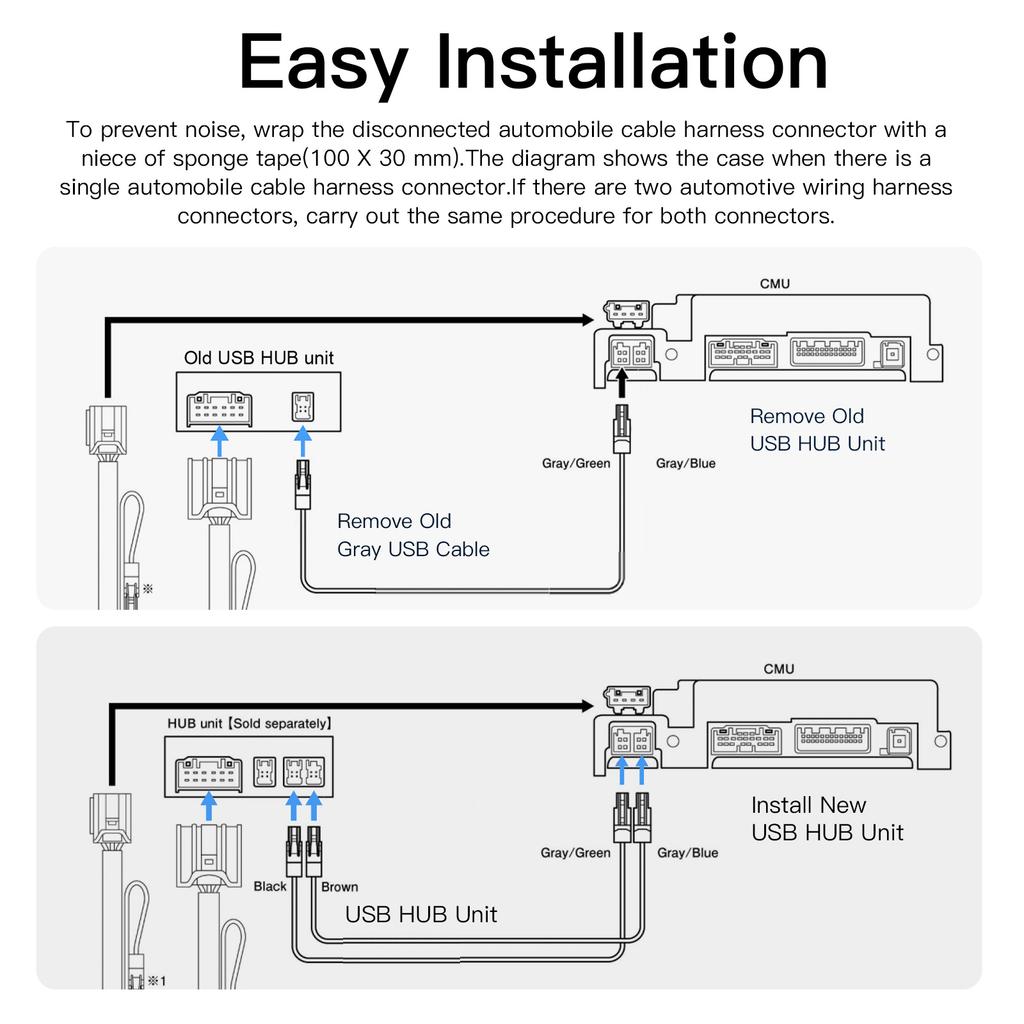 Easy Installation

To prevent noise, wrap the disconnected automobile cable harness connector with a niece of sponge tape(100 X 30 mm).The diagram shows the case when there is a single automobile cable harness connector.If there are two automotive wiring harness connectors, carry out the same procedure for both connectors.

CMU

Old USB HUB unit

Remove Old USB HUB Unit

Gray/Green

Gray/Blue

Remove Old Gray USB Cable

※

CMU

HUB unit【Sold separately】

Install New USB HUB Unit

Gray/Green

Gray/Blue

Black

Brown

USB HUB Unit

※1