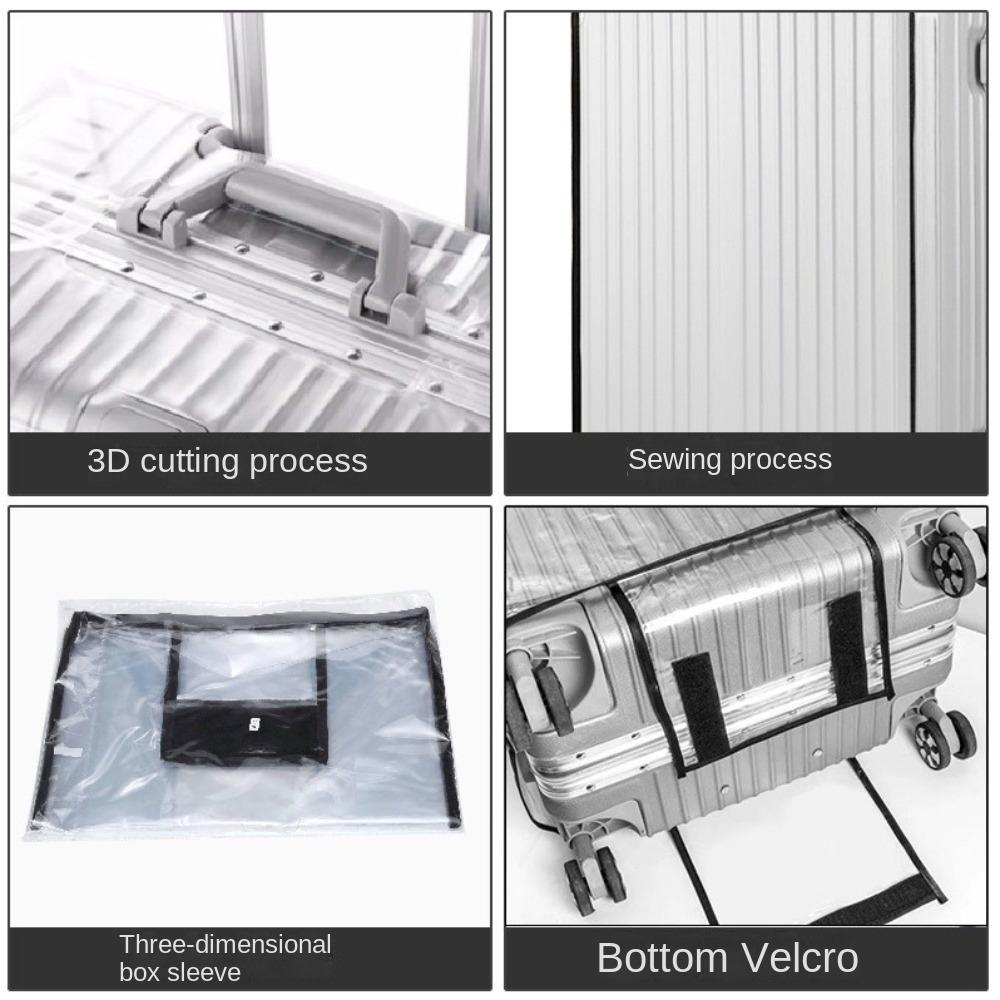 3D cutting process

Sewing process

Three-dimensional box sleeve

Bottom Velcro