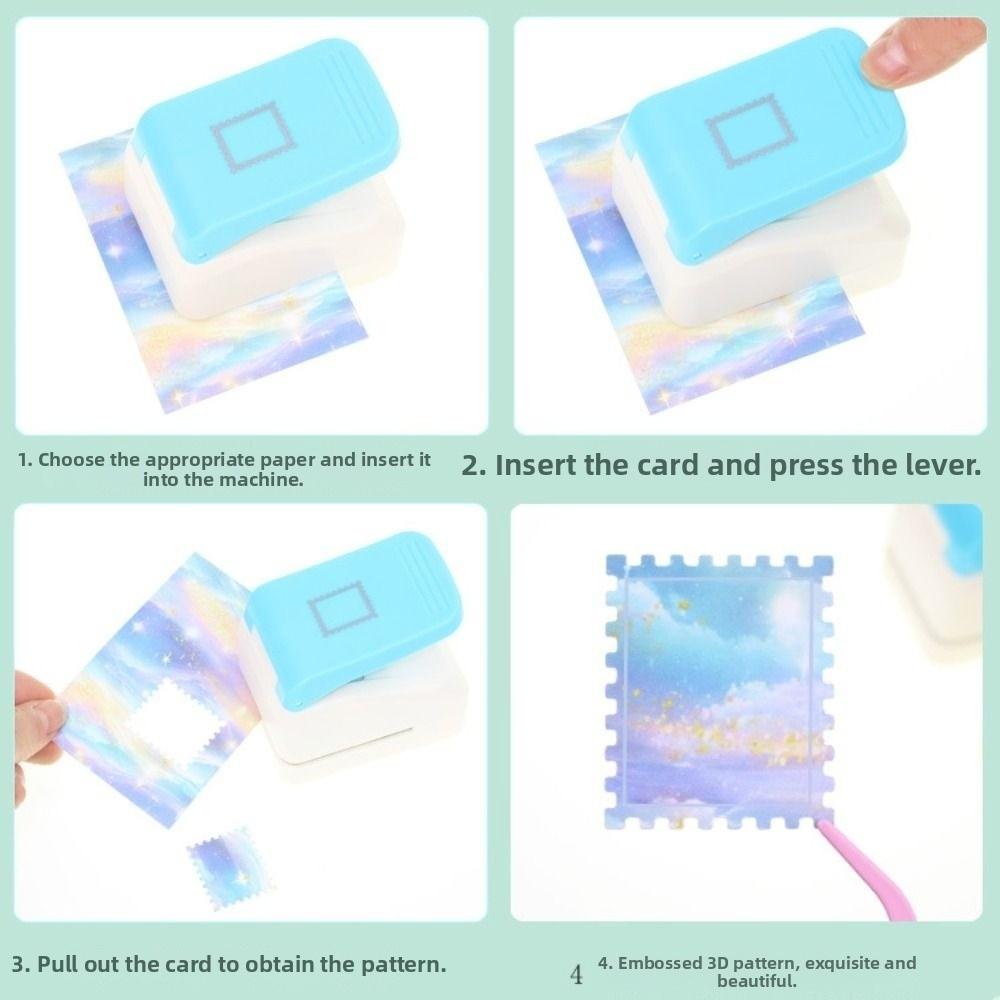 1. Choose the appropriate paper and insert it into the machine.

2. Insert the card and press the lever.

3. Pull out the card to obtain the pattern.

4

4. Embossed 3D pattern, exquisite and beautiful.