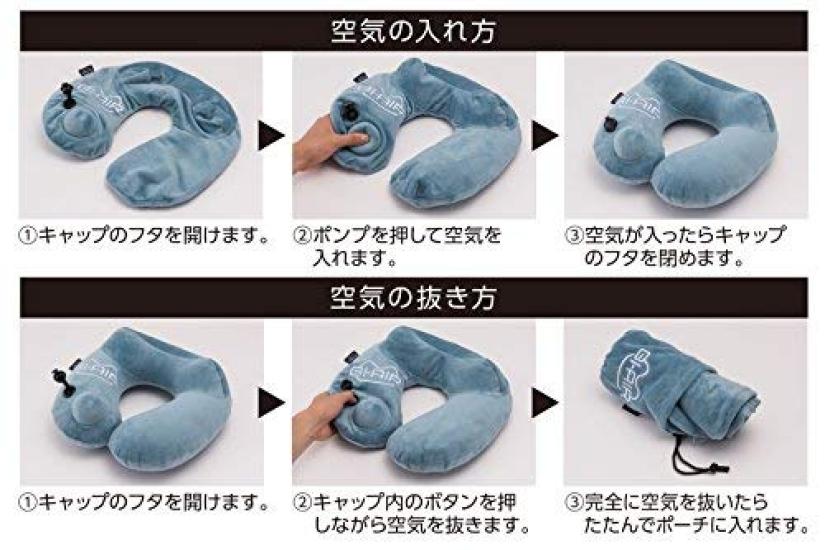 空気の入れ方

①キャップのフタを開けます。

②ポンプを押して空気を入れます。

③空気が入ったらキャップのフタを閉めます。

空気の抜き方

①キャップのフタを開けます。

②キャップ内のボタンを押しながら空気を抜きます。

③完全に空気を抜いたらたたんでポーチに入れます。