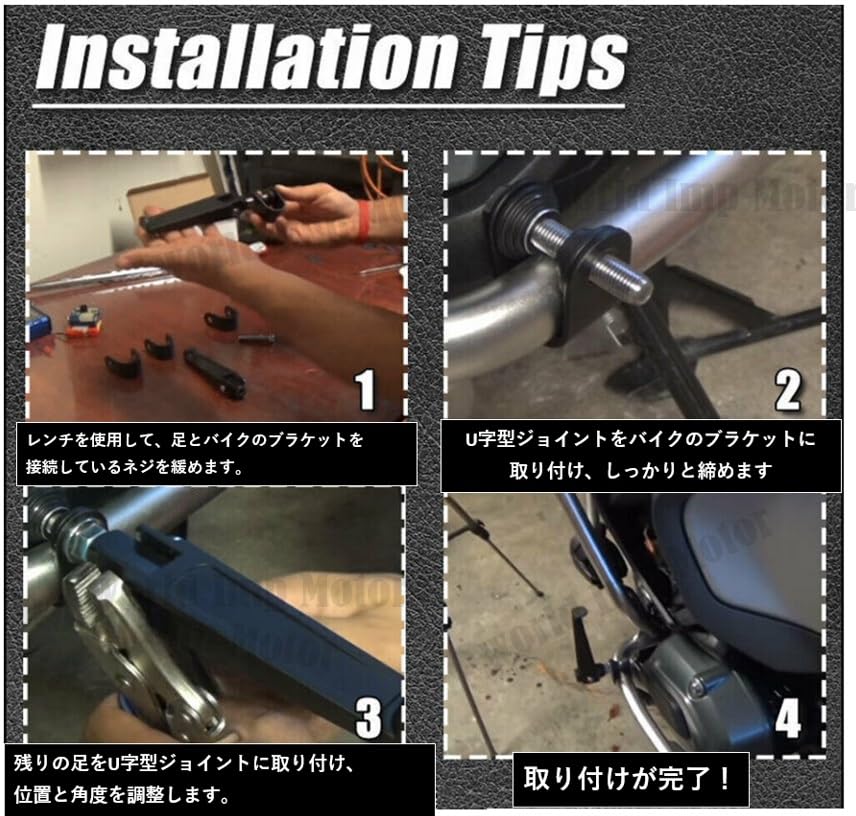 Installation Tips

1

レンチを使用して、足とバイクのブラケットを接続しているネジを緩めます。

2

U字型ジョイントをバイクのブラケットに取り付け、しっかりと締めます

3

残りの足をU字型ジョイントに取り付け、位置と角度を調整します。

4

取り付けが完了！