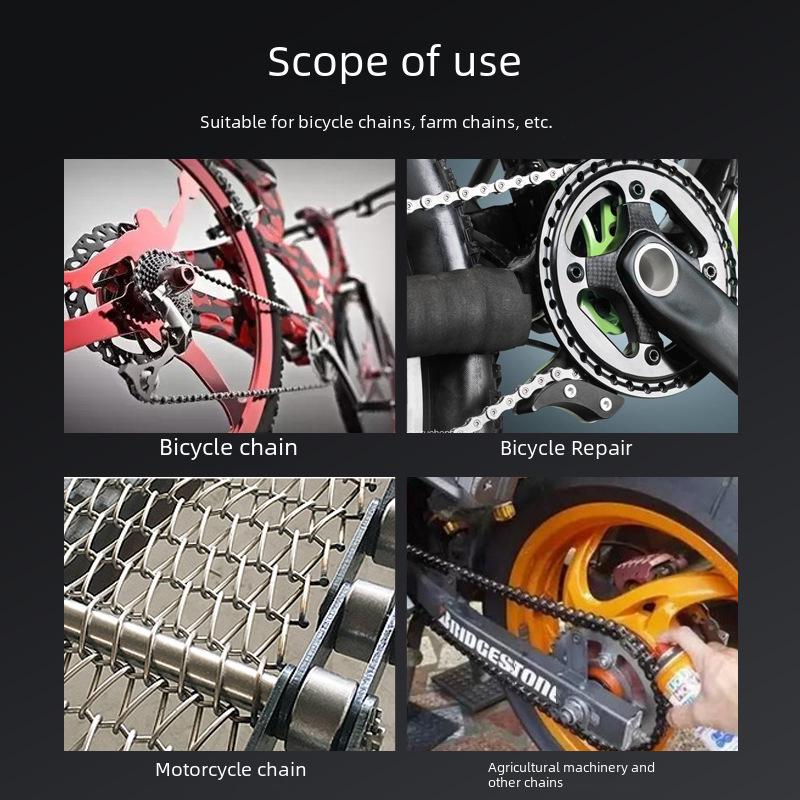 Scope of use

Suitable for bicycle chains, farm chains, etc.

Bicycle chain

Bicycle Repair

Motorcycle chain

BRIDGESTONE

Agricultural machinery and other chains