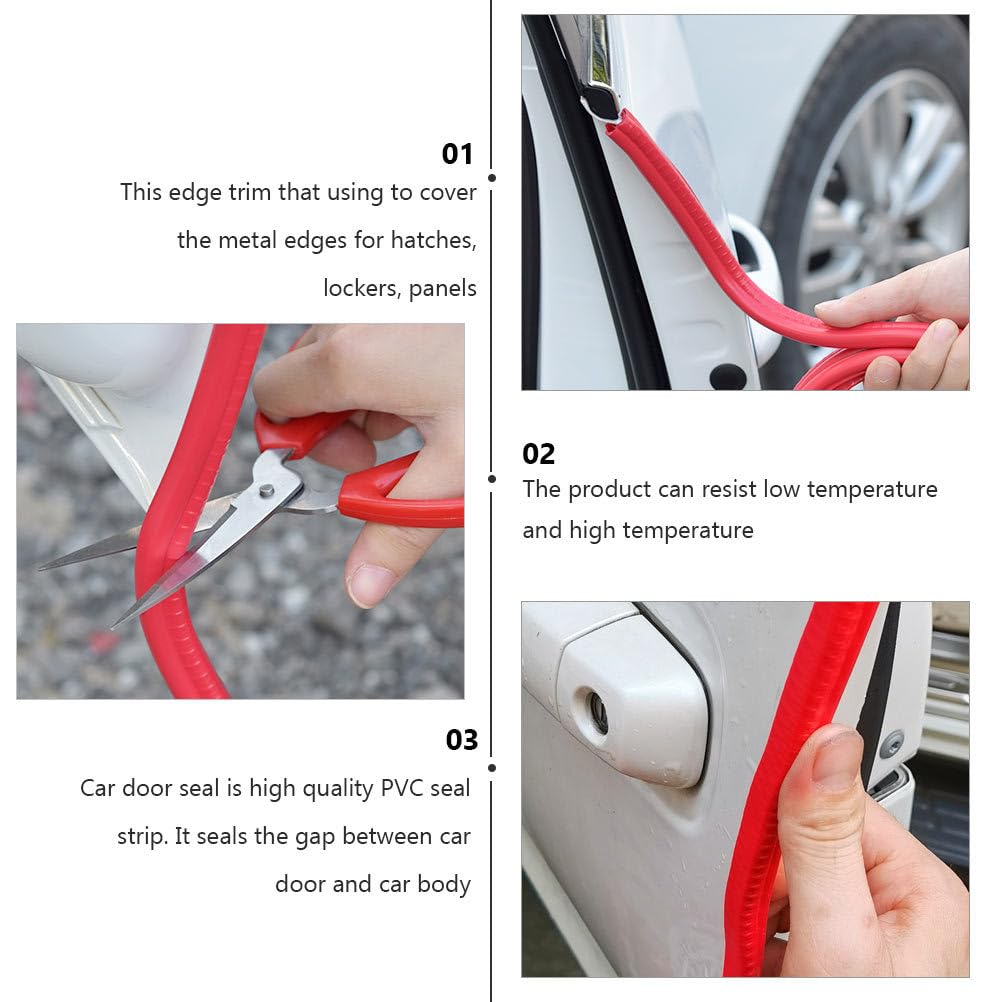 01

This edge trim that using to cover the metal edges for hatches, lockers, panels

02

The product can resist low temperature and high temperature

03

Car door seal is high quality PVC seal strip. It seals the gap between car door and car body