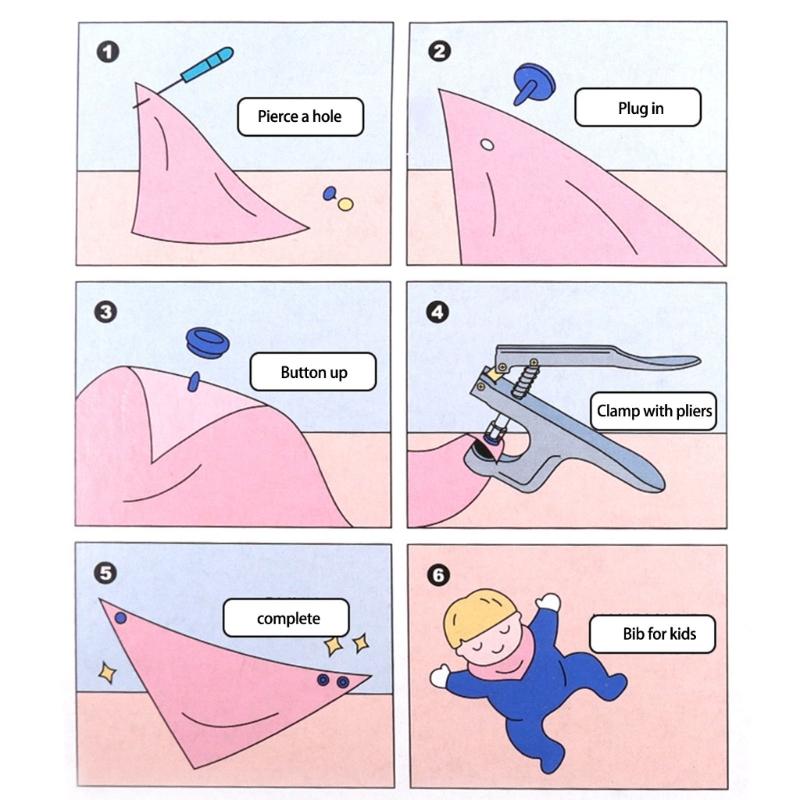 1
Pierce a hole

2
Plug in

3
Button up

4
Clamp with pliers

5
complete

6
Bib for kids