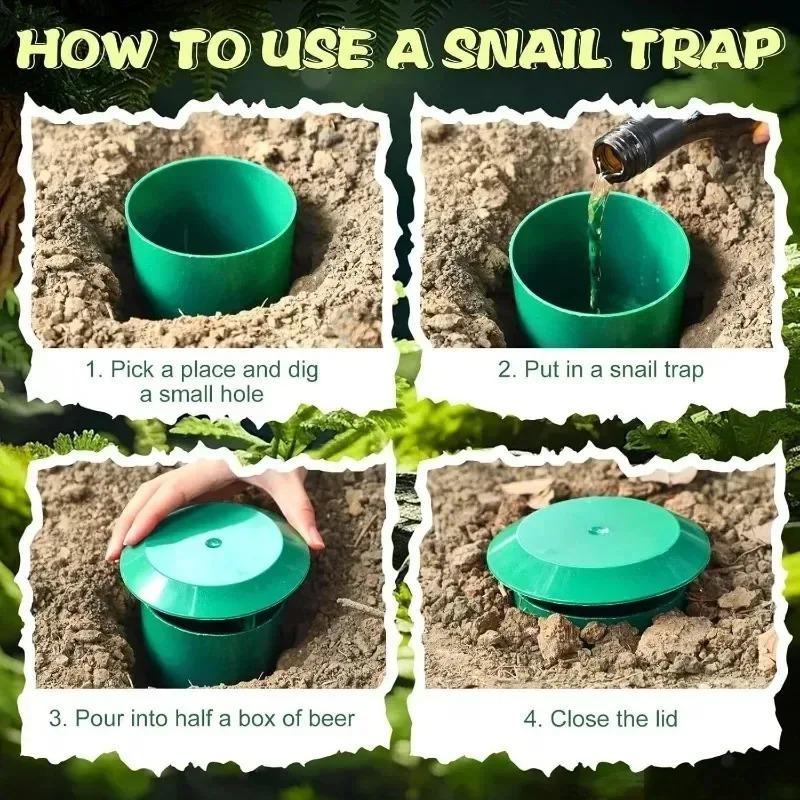 HOW TO USE A SNAIL TRAP

1. Pick a place and dig a small hole

2. Put in a snail trap

3. Pour into half a box of beer

4. Close the lid