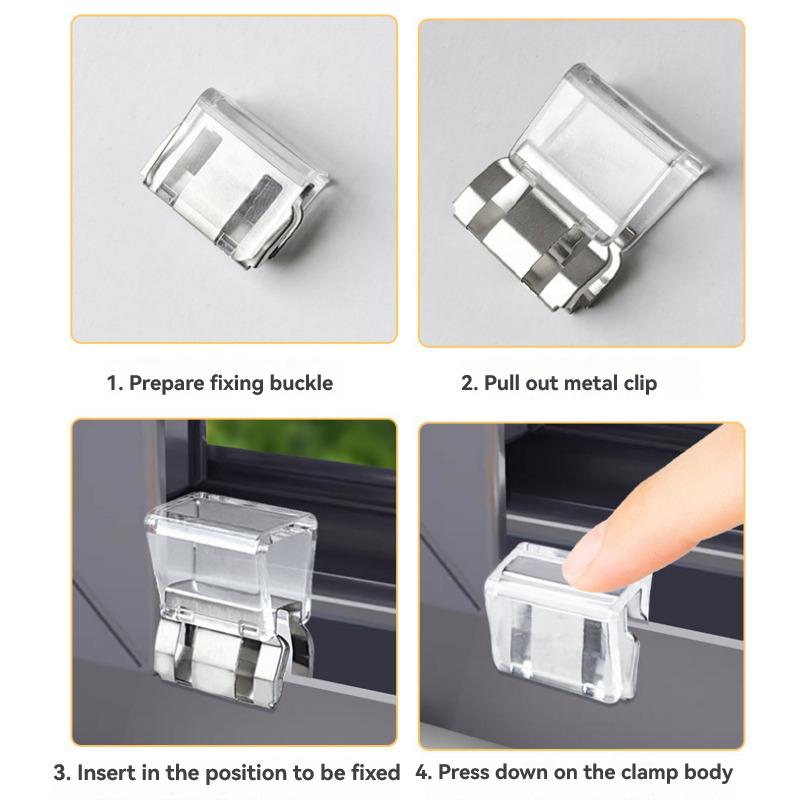 1. Prepare fixing buckle

2. Pull out metal clip

3. Insert in the position to be fixed

4. Press down on the clamp body