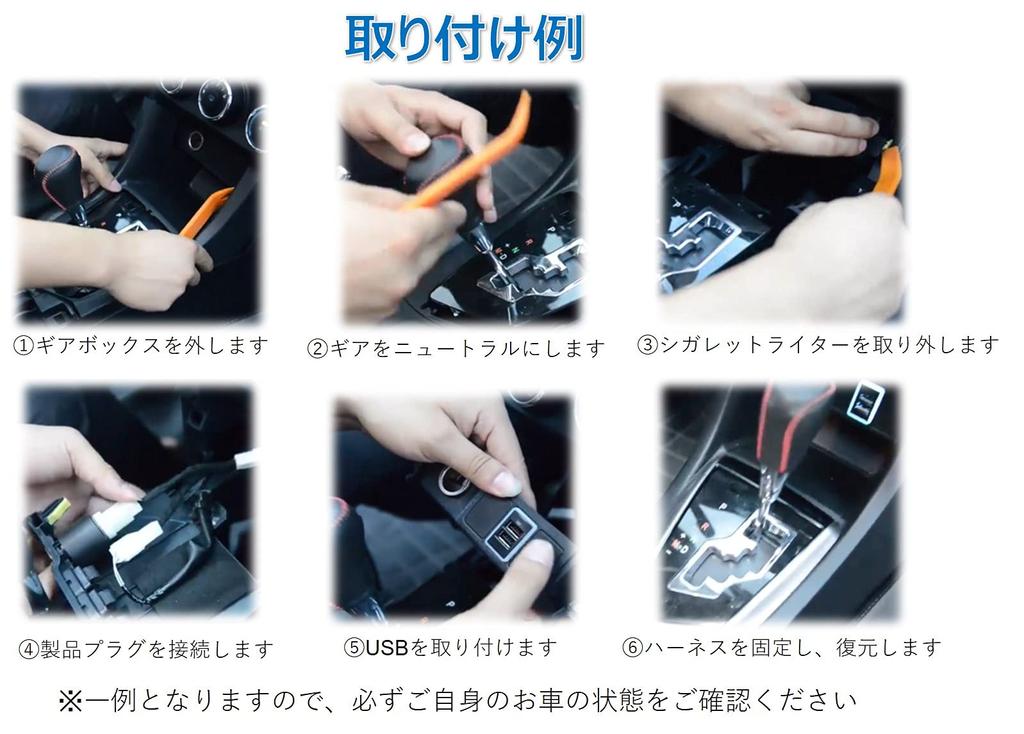 取り付け例

①ギアボックスを外します

②ギアをニュートラルにします

③シガレットライターを取り外します

④製品プラグを接続します

⑤USBを取り付けます

⑥ハーネスを固定し、復元します

※一例となりますので、必ずご自身のお車の状態をご確認ください