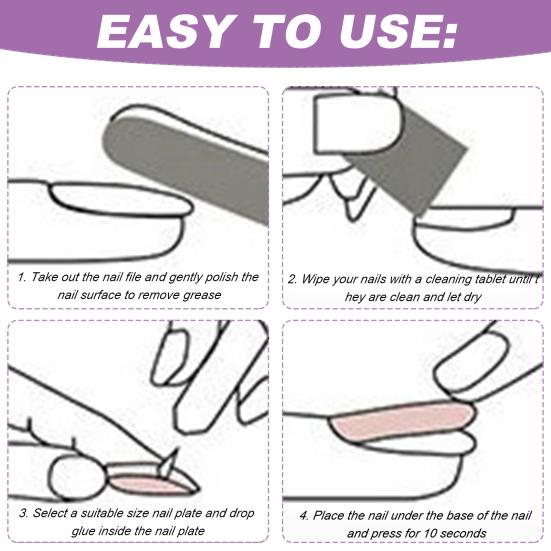 EASY TO USE:

1. Take out the nail file and gently polish the nail surface to remove grease

2. Wipe your nails with a cleaning tablet until t hey are clean and let dry

3. Select a suitable size nail plate and drop glue inside the nail plate

4. Place the nail under the base of the nail and press for 10 seconds