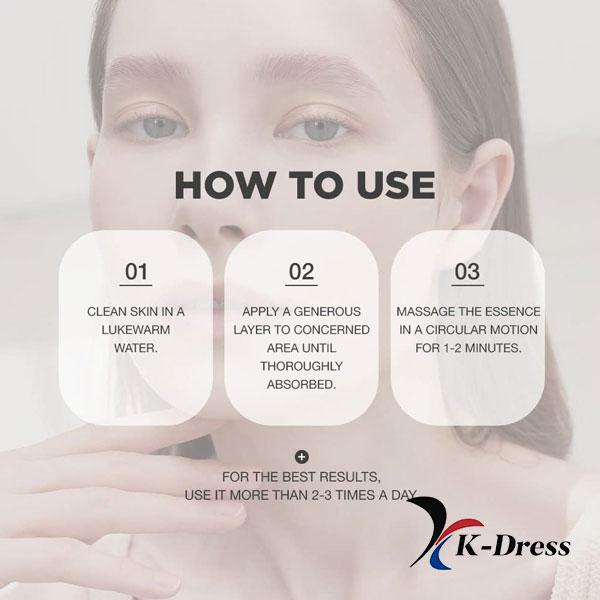 HOW TO USE

01

CLEAN SKIN IN A LUKEWARM WATER.

02

APPLY A GENEROUS LAYER TO CONCERNED AREA UNTIL THOROUGHLY ABSORBED.

03

MASSAGE THE ESSENCE IN A CIRCULAR MOTION FOR 1-2 MINUTES.

+

FOR THE BEST RESULTS, USE IT MORE THAN 2-3 TIMES A DAY

K-Dress