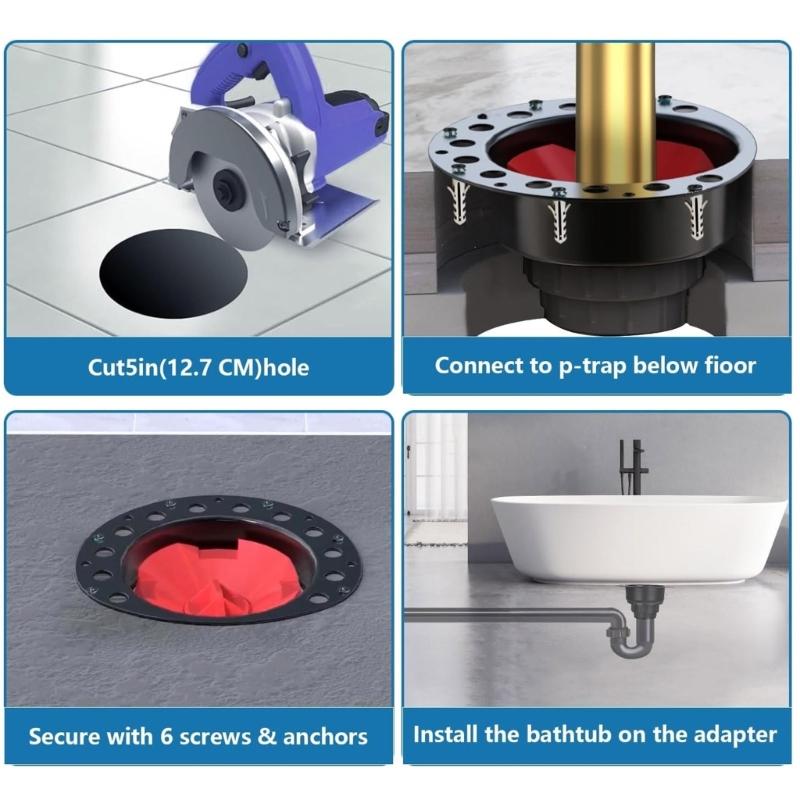 Cut5in(12.7 CM)hole

Connect to p-trap below fioor

Secure with 6 screws & anchors

Install the bathtub on the adapter