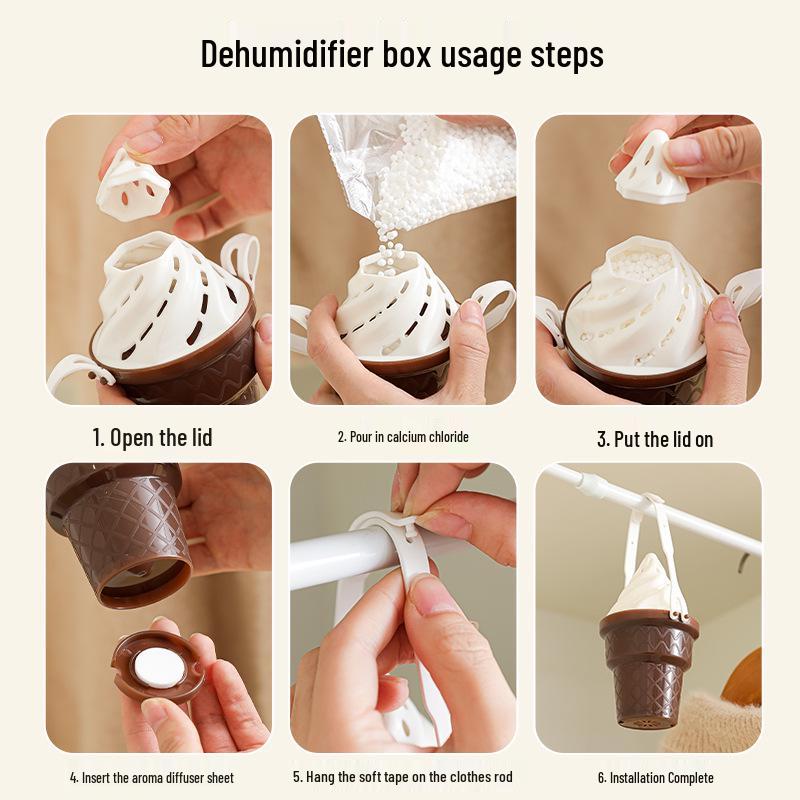 Dehumidifier box usage steps

1. Open the lid

2. Pour in calcium chloride

3. Put the lid on

4. Insert the aroma diffuser sheet

5. Hang the soft tape on the clothes rod

6. Installation Complete