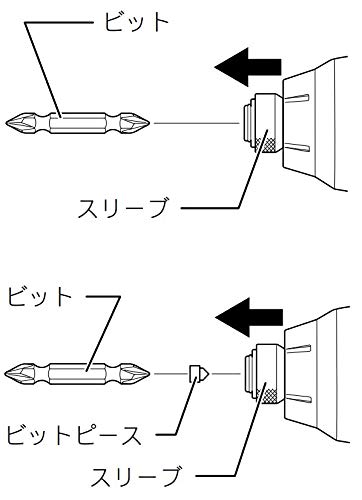 ビット

スリーブ

ビット

ビットピース

スリーブ