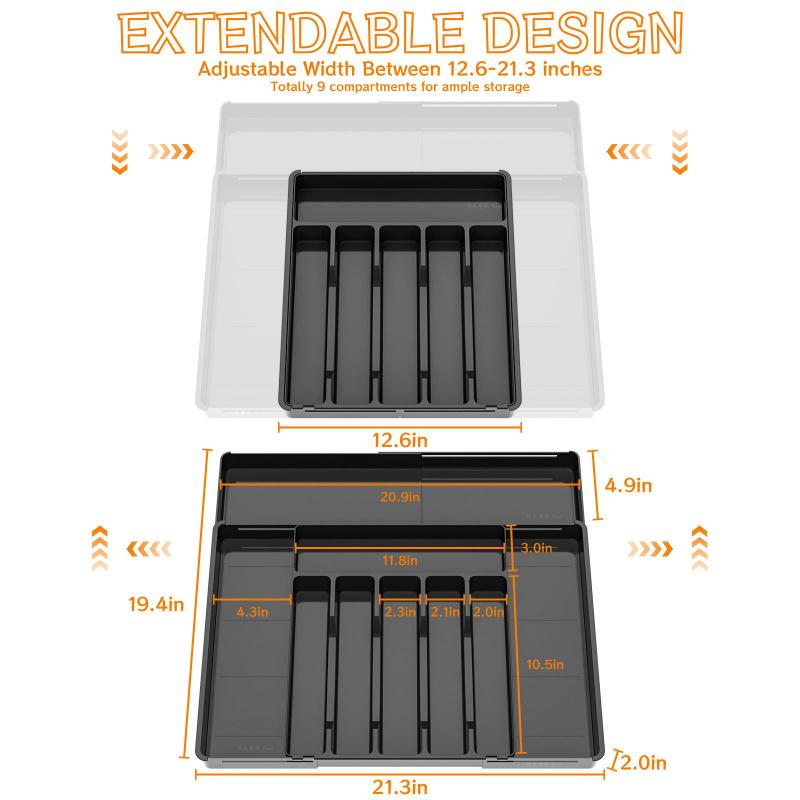 EXTENDABLE DESIGN
Adjustable Width Between 12.6-21.3 inches
Totally 9 compartments for ample storage

12.6in

20.9in
4.9in
11.8in
3.0in
19.4in
4.3in
2.3in
2.1in
2.0in
10.5in
2.0in
21.3in