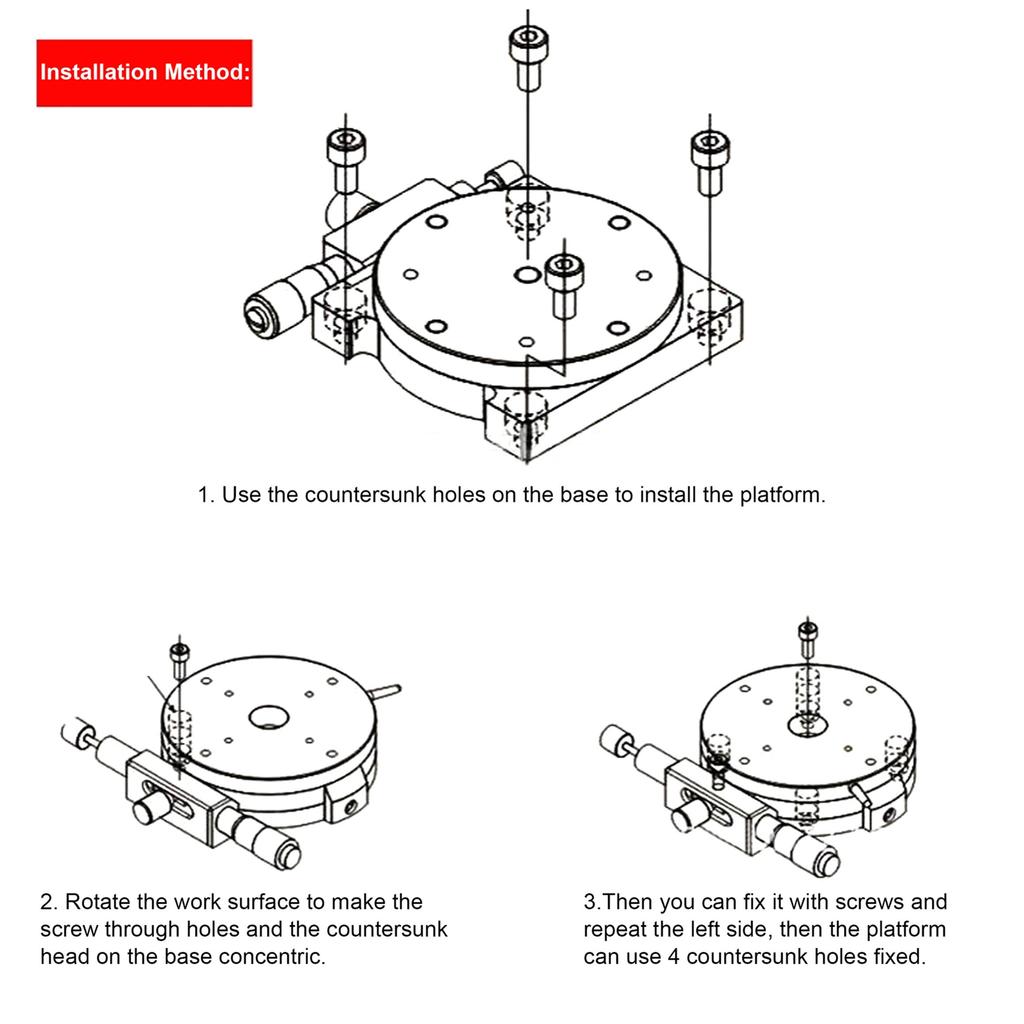 Installation Method:

1. Use the countersunk holes on the base to install the platform.

2. Rotate the work surface to make the screw through holes and the countersunk head on the base concentric.

3.Then you can fix it with screws and repeat the left side, then the platform can use 4 countersunk holes fixed.