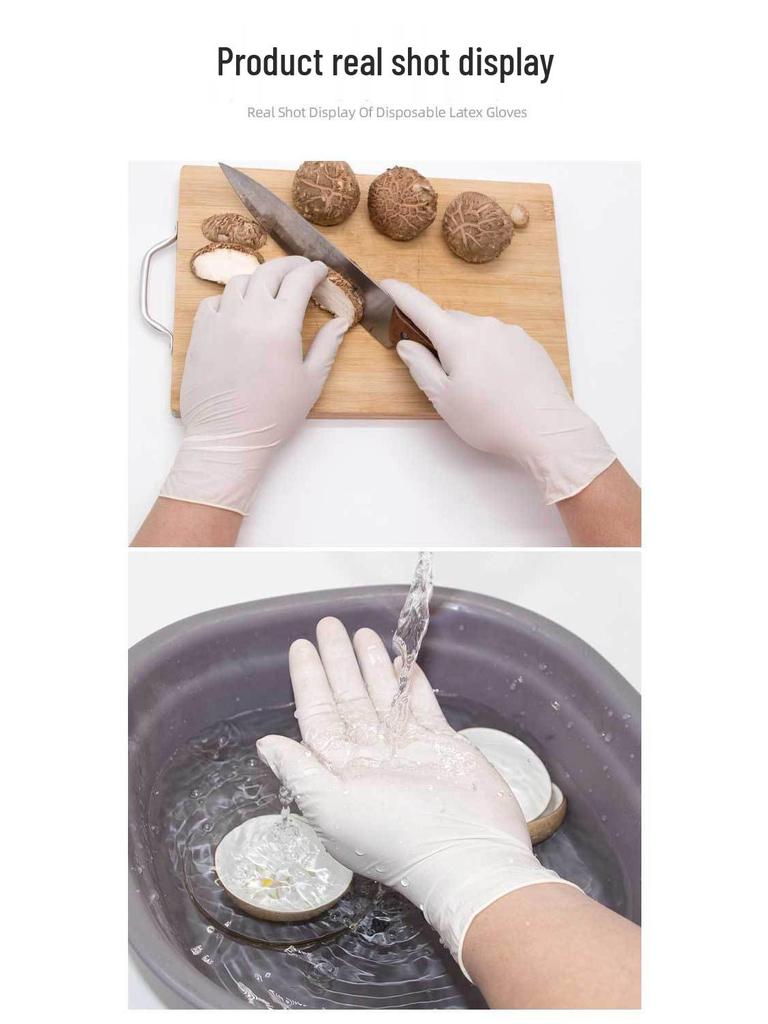 Product real shot display

Real Shot Display Of Disposable Latex Gloves