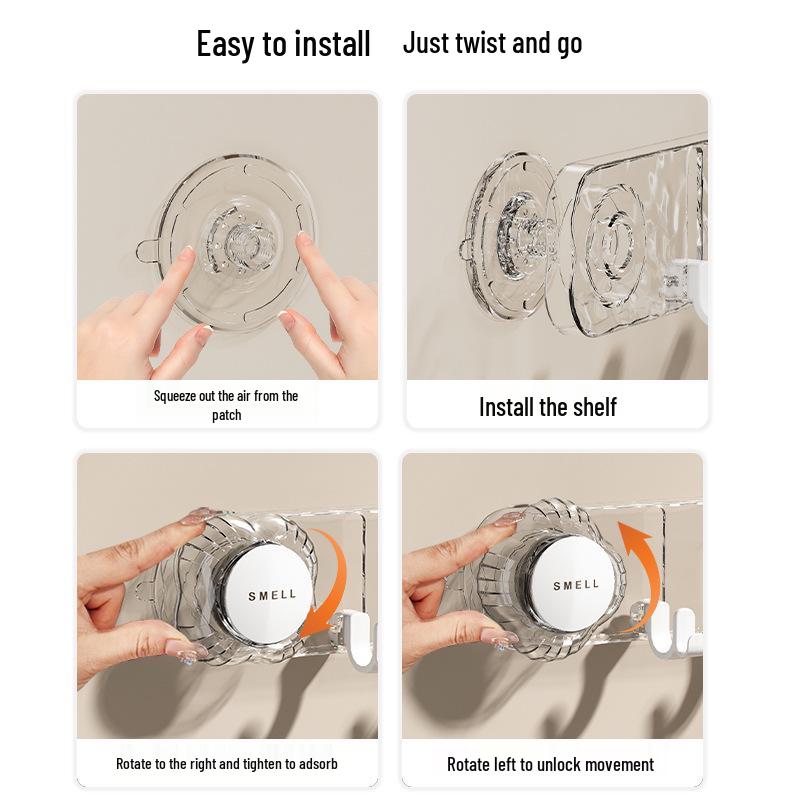 Easy to install Just twist and go

Squeeze out the air from the patch

Install the shelf

SMELL

Rotate to the right and tighten to adsorb

SMELL

Rotate left to unlock movement