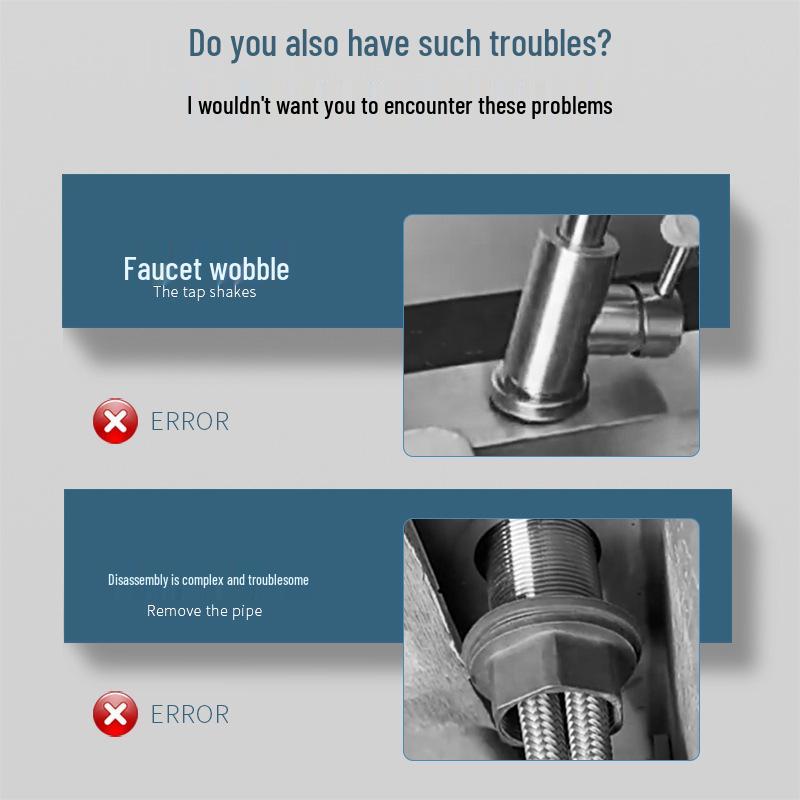 Do you also have such troubles?

I wouldn't want you to encounter these problems

Faucet wobble
The tap shakes

ERROR

Disassembly is complex and troublesome
Remove the pipe

ERROR