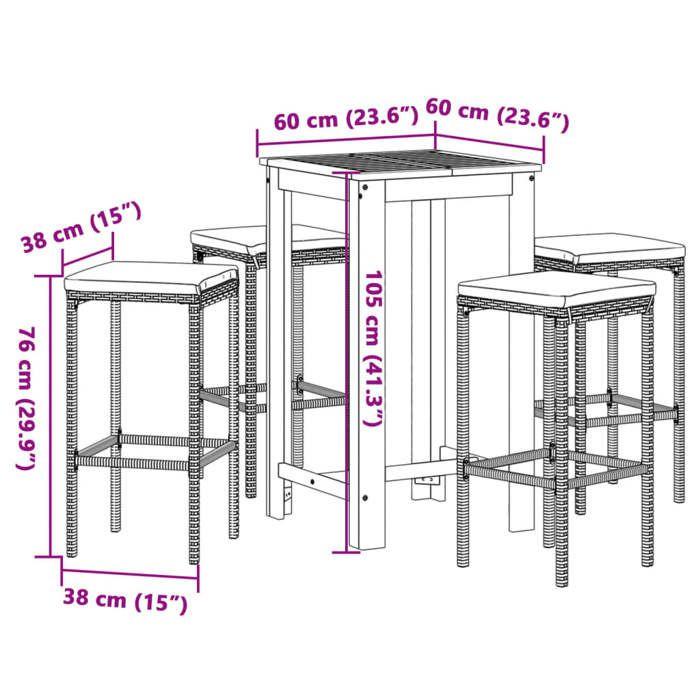 60 cm (23.6”)
60 cm (23.6”)
38 cm (15”)
105 cm (41.3”)
76 cm (29.9”)
38 cm (15”)