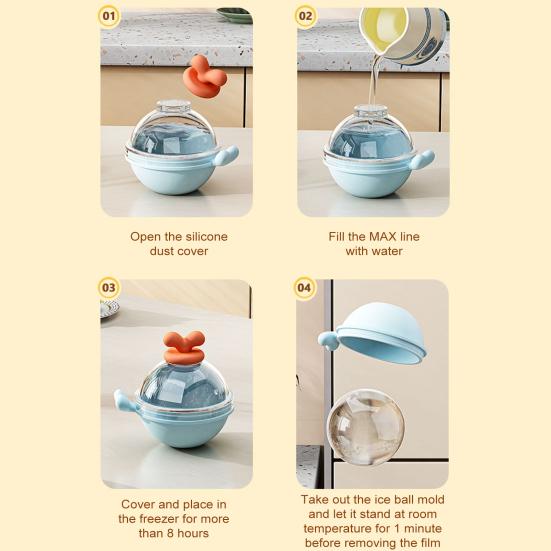 01

Open the silicone dust cover

02

Fill the MAX line with water

03

Cover and place in the freezer for more than 8 hours

04

Take out the ice ball mold and let it stand at room temperature for 1 minute before removing the film