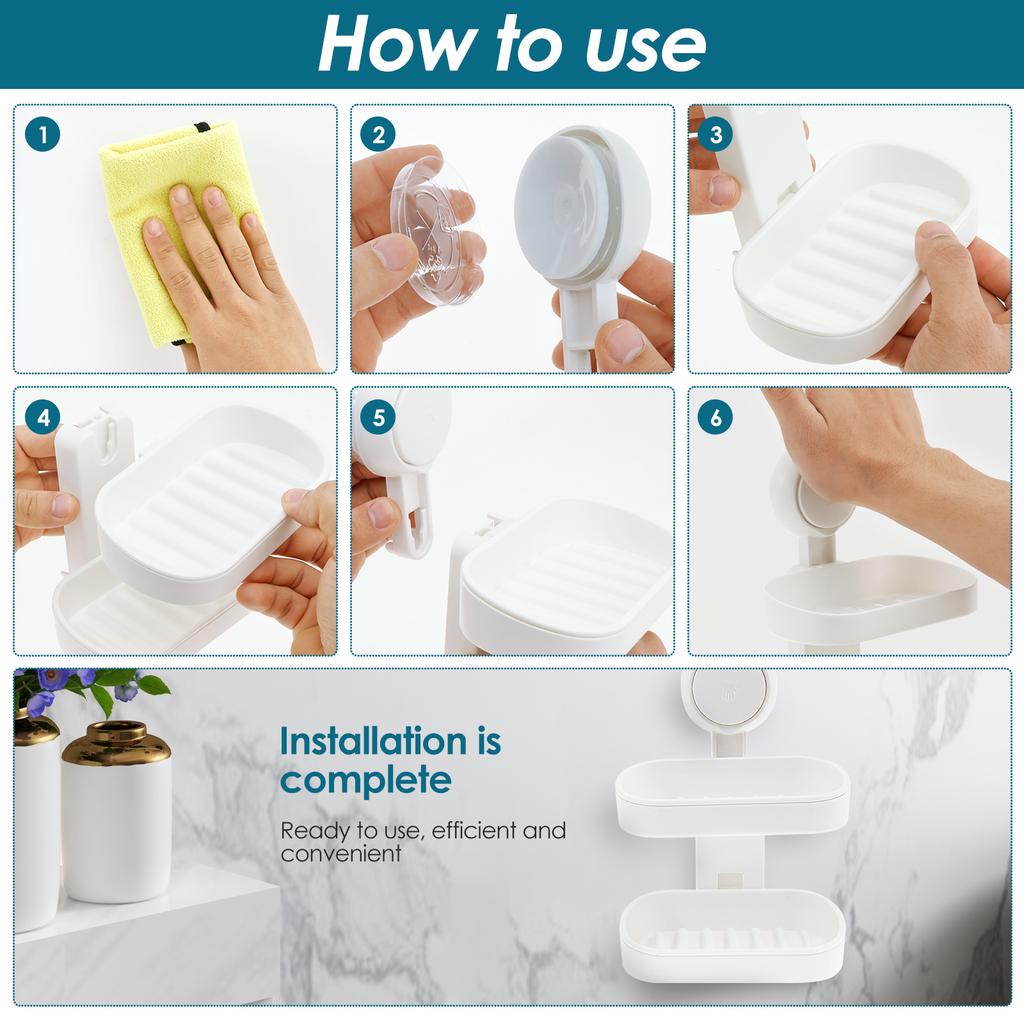 How to use

1

2

3

4

5

6

Installation is complete

Ready to use, efficient and convenient