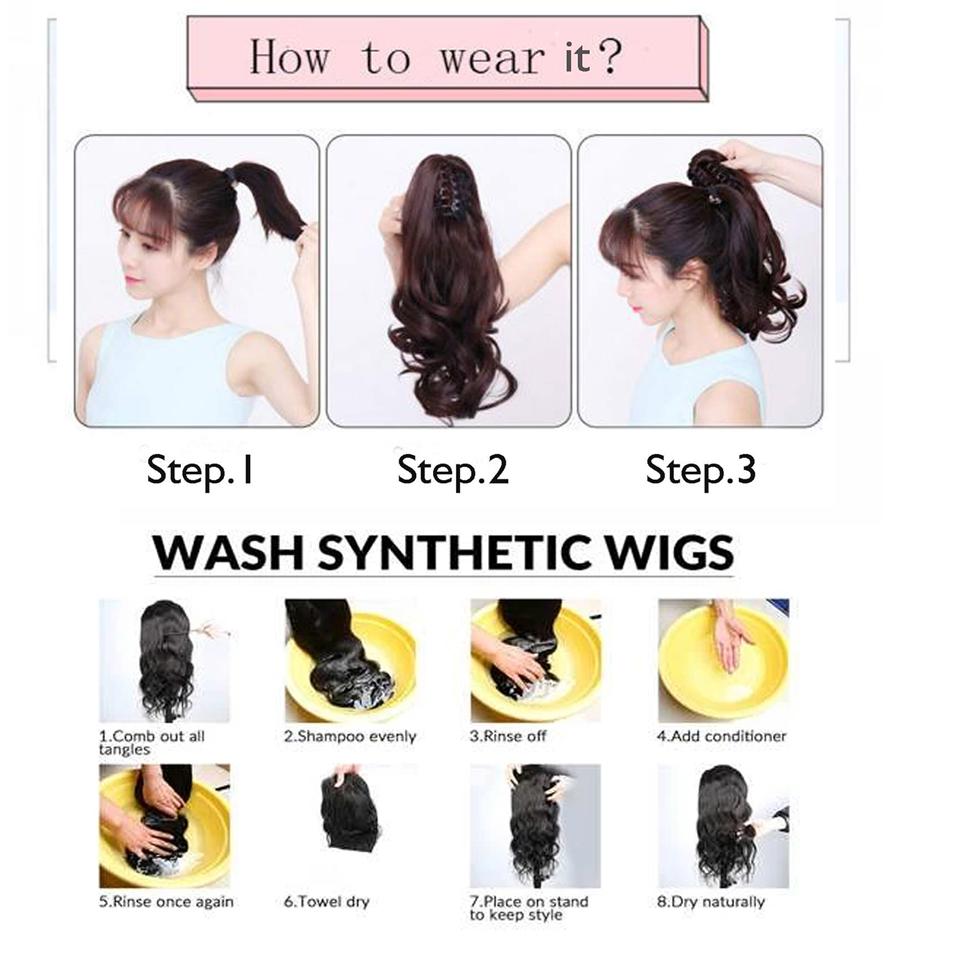 How to wear it?

Step.1

Step.2

Step.3

WASH SYNTHETIC WIGS

1.Comb out all tangles

2.Shampoo evenly

3.Rinse off

4.Add conditioner

5.Rinse once again

6.Towel dry

7.Place on stand to keep style

8.Dry naturally