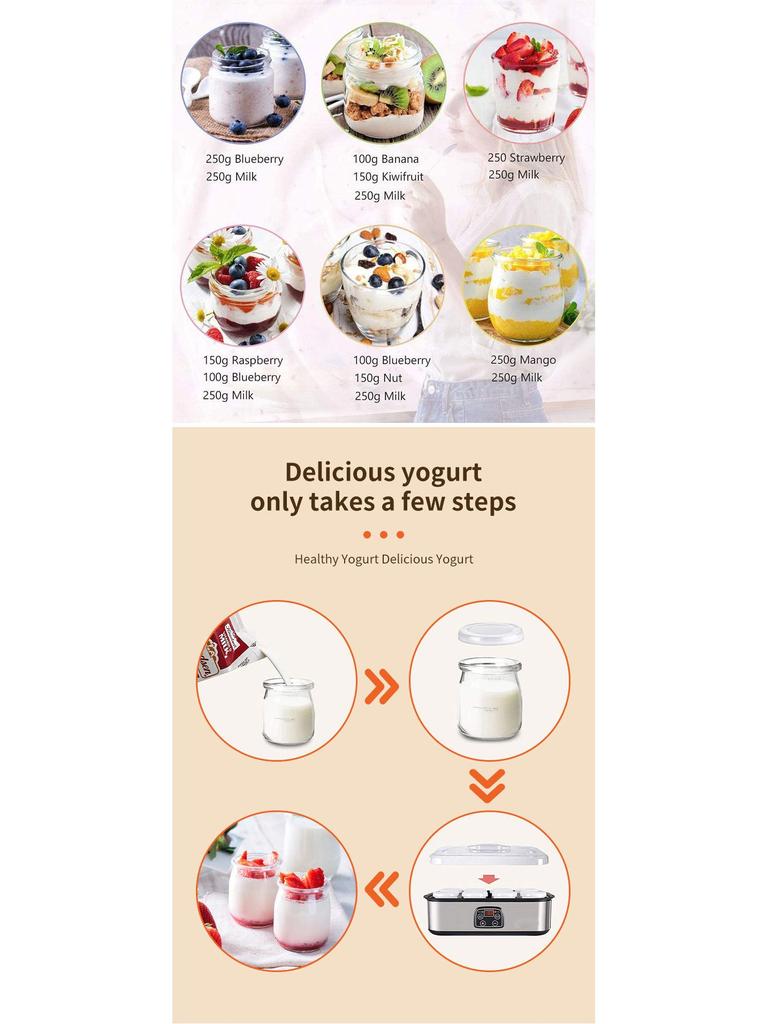 250g Blueberry
250g Milk

100g Banana
150g Kiwifruit
250g Milk

250 Strawberry
250g Milk

150g Raspberry
100g Blueberry
250g Milk

100g Blueberry
150g Nut
250g Milk

250g Mango
250g Milk

Delicious yogurt
only takes a few steps

Healthy Yogurt Delicious Yogurt

MILK