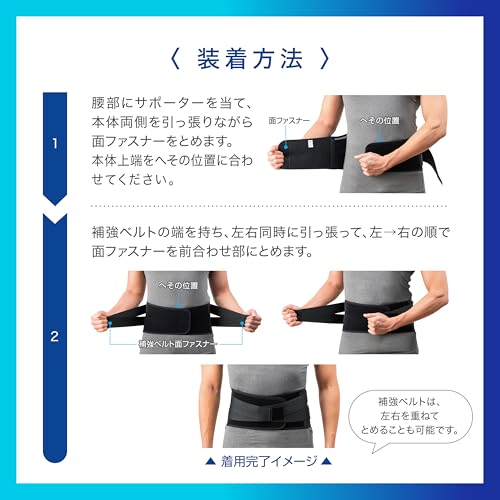 〈 装着方法 〉

1

腰部にサポーターを当て、本体両側を引っ張りながら面ファスナーをとめます。本体上端をへその位置に合わせてください。

面ファスナー

へその位置

2

補強ベルトの端を持ち、左右同時に引っ張って、左→右の順で面ファスナーを前合わせ部にとめます。

へその位置

補強ベルト面ファスナー

補強ベルトは、左右を重ねてとめることも可能です。

▲ 着用完了イメージ ▲