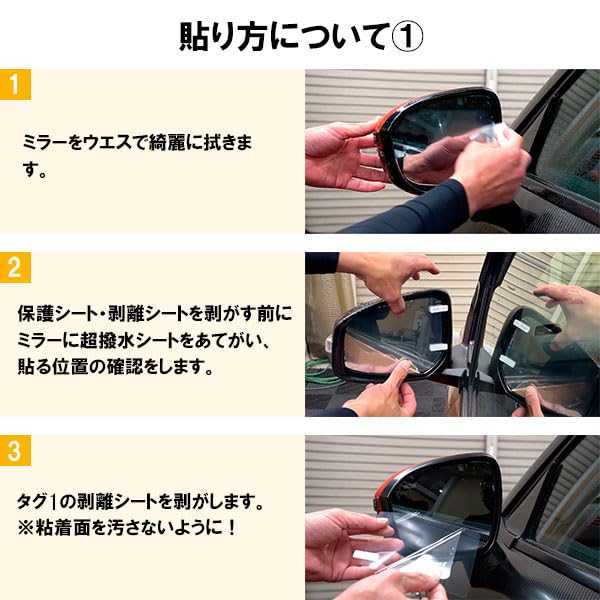 貼り方について①

1

ミラーをウエスで綺麗に拭きます。

2

保護シート・剥離シートを剥がす前にミラーに超撥水シートをあてがい、貼る位置の確認をします。

3

タグ1の剥離シートを剥がします。
※粘着面を汚さないように！