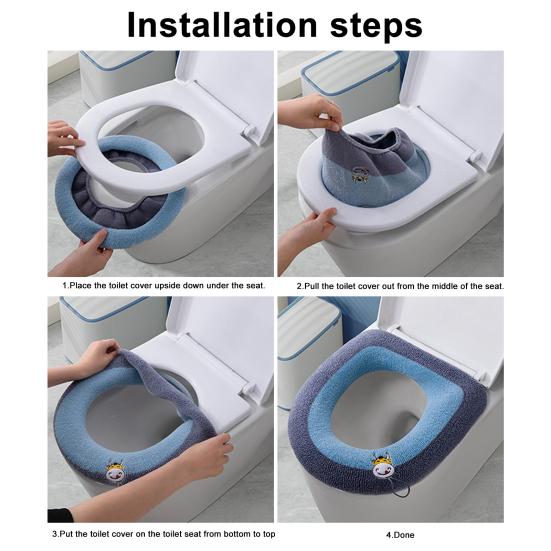 Installation steps

1.Place the toilet cover upside down under the seat.

2.Pull the toilet cover out from the middle of the seat.

3.Put the toilet cover on the toilet seat from bottom to top

4.Done