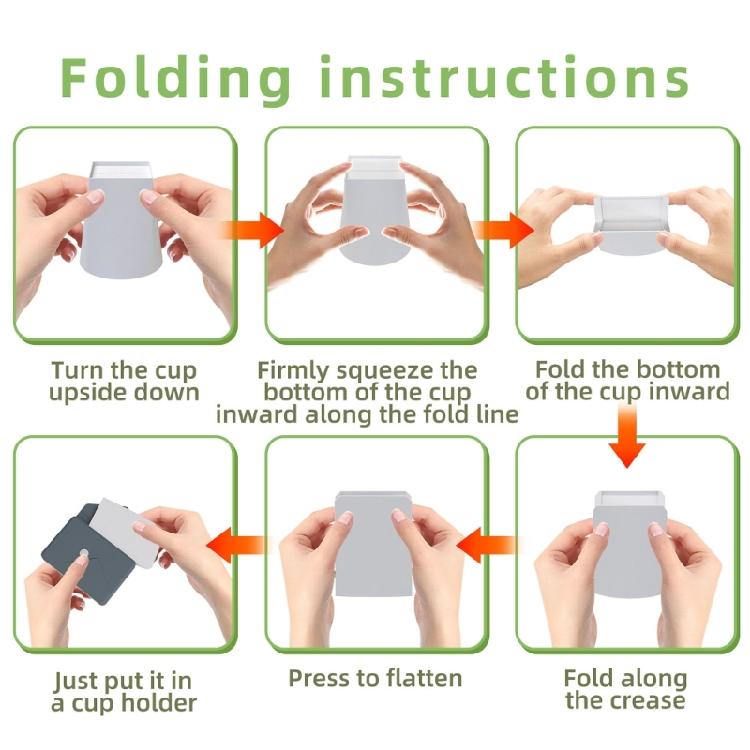 Folding instructions

Turn the cup upside down

Firmly squeeze the bottom of the cup inward along the fold line

Fold the bottom of the cup inward

Fold along the crease

Press to flatten

Just put it in a cup holder