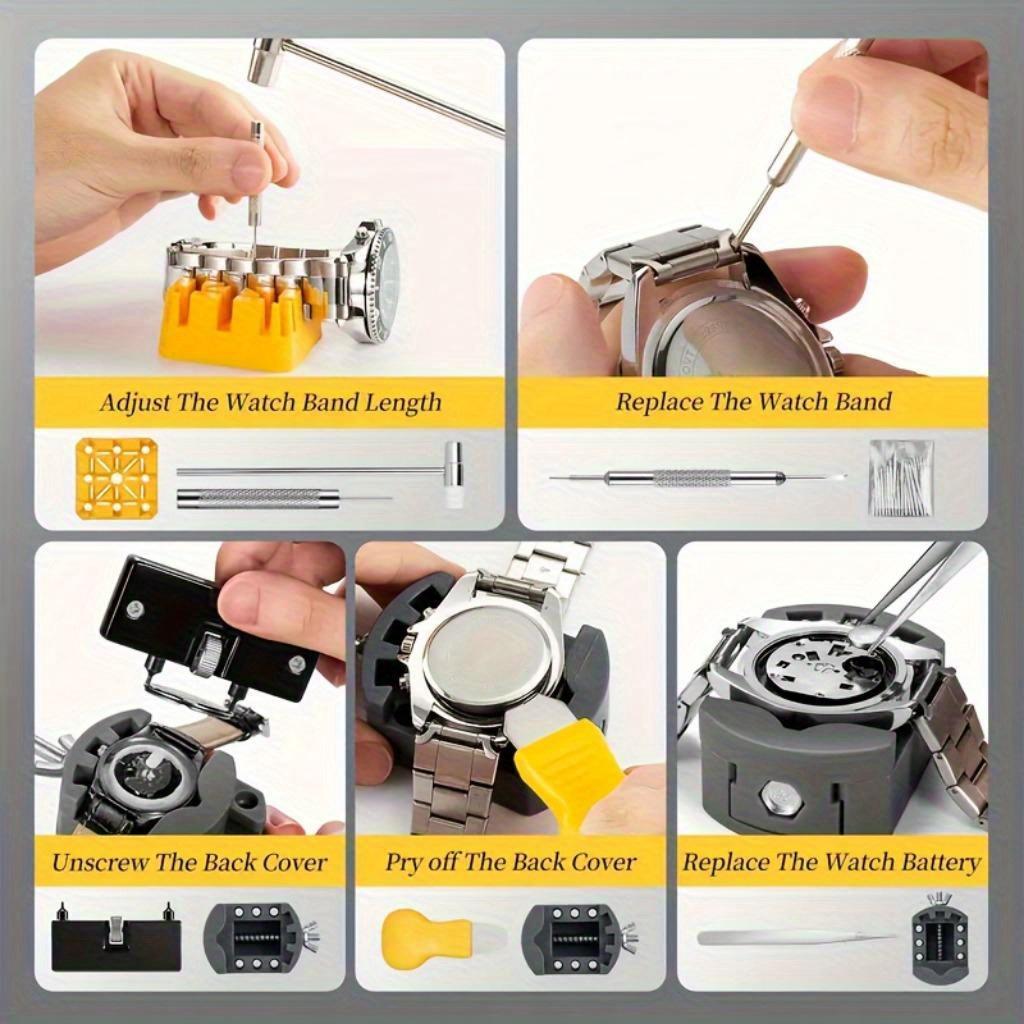 Adjust The Watch Band Length

Replace The Watch Band

Unscrew The Back Cover

Pry off The Back Cover

Replace The Watch Battery